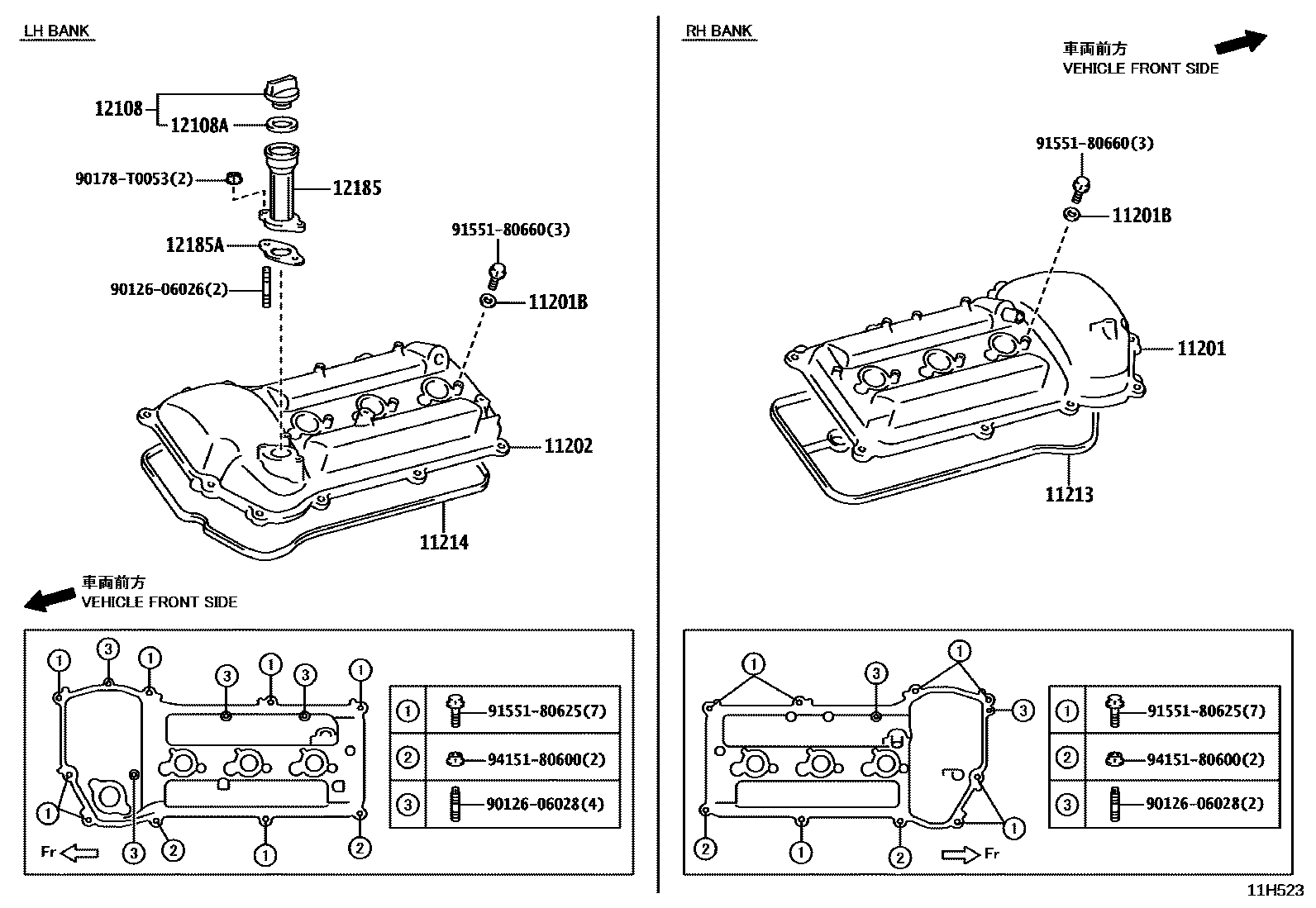 LH BANK

12108
12108A
90178-T0053(2)
12185
12185A
90126-06026(2)
91551-80660(3)
11201B
11202
11214

車両前方
VEHICLE FRONT SIDE

1 3 1 3 1 3 1
1 3 2 1 2
Fr

| 1 | 91551-80625(7) |
|---|---|
| 2 | 94151-80600(2) |
| 3 | 90126-06028(4) |

RH BANK

車両前方
VEHICLE FRONT SIDE

91551-80660(3)
11201B
11201
11213

1 3 1 3
2 1 2 1
Fr

| 1 | 91551-80625(7) |
|---|---|
| 2 | 94151-80600(2) |
| 3 | 90126-06028(2) |

11H523