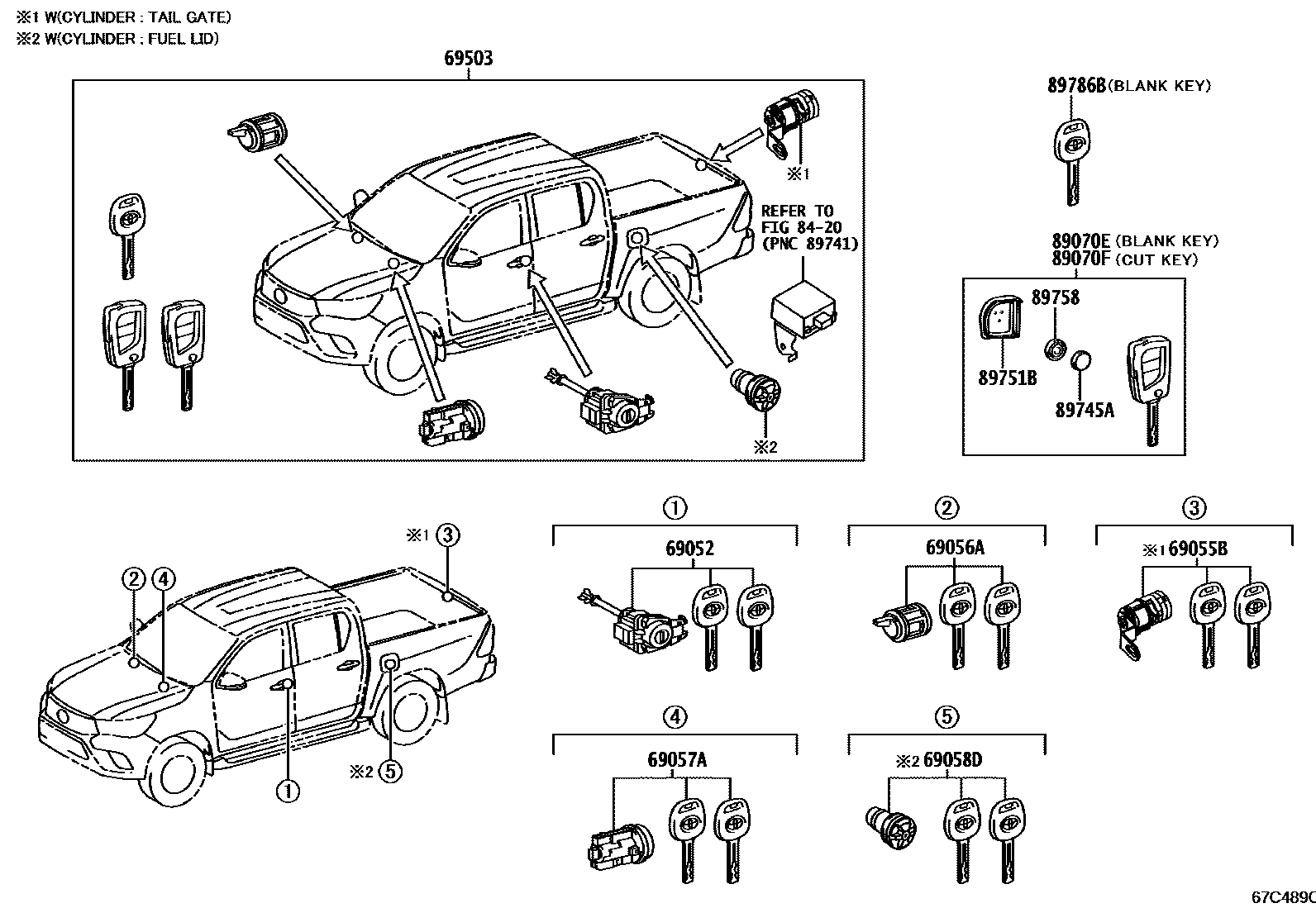 ※1 W(CYLINDER : TAIL GATE)
※2 W(CYLINDER : FUEL LID)

69503

※1

REFER TO FIG 84-20 (PNC 89741)

※2

89786B (BLANK KEY)

89070E (BLANK KEY)
89070F (CUT KEY)

89758

89751B

89745A

※1 ③

② ④

※2 ⑤

①

①

69052

②

69056A

③

※1 69055B

④

69057A

⑤

※2 69058D

67C489C