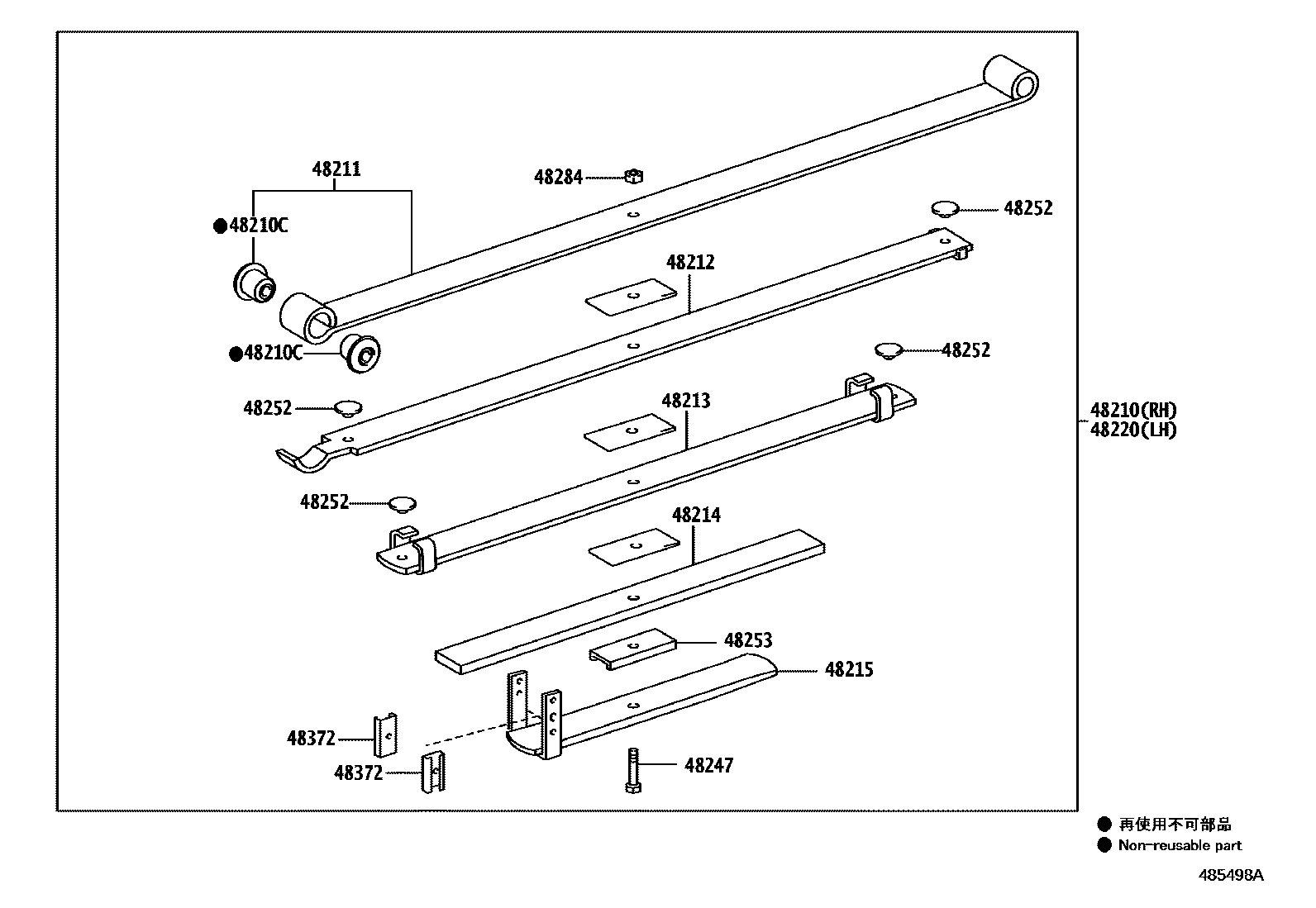 48211
48284
●48210C
48252
48212
●48210C
48252
48252
48213
48210(RH)
48220(LH)
48252
48214
48253
48215
48372
48372
48247
● 再使用不可部品
● Non-reusable part
485498A