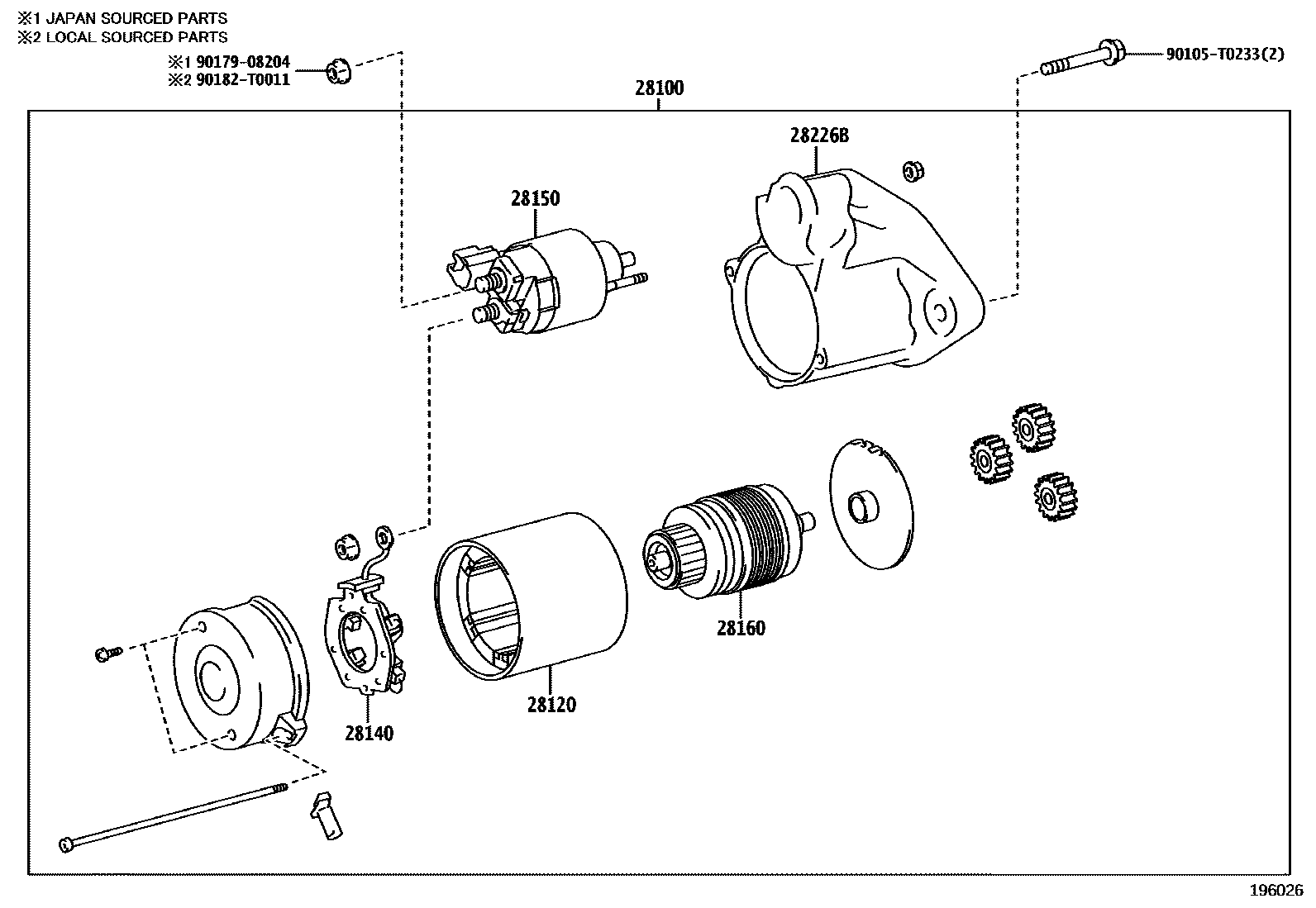 ※1 JAPAN SOURCED PARTS
※2 LOCAL SOURCED PARTS

※1 90179-08204
※2 90182-T0011

90105-T0233(2)

28100

28226B

28150

28160

28120

28140

196026