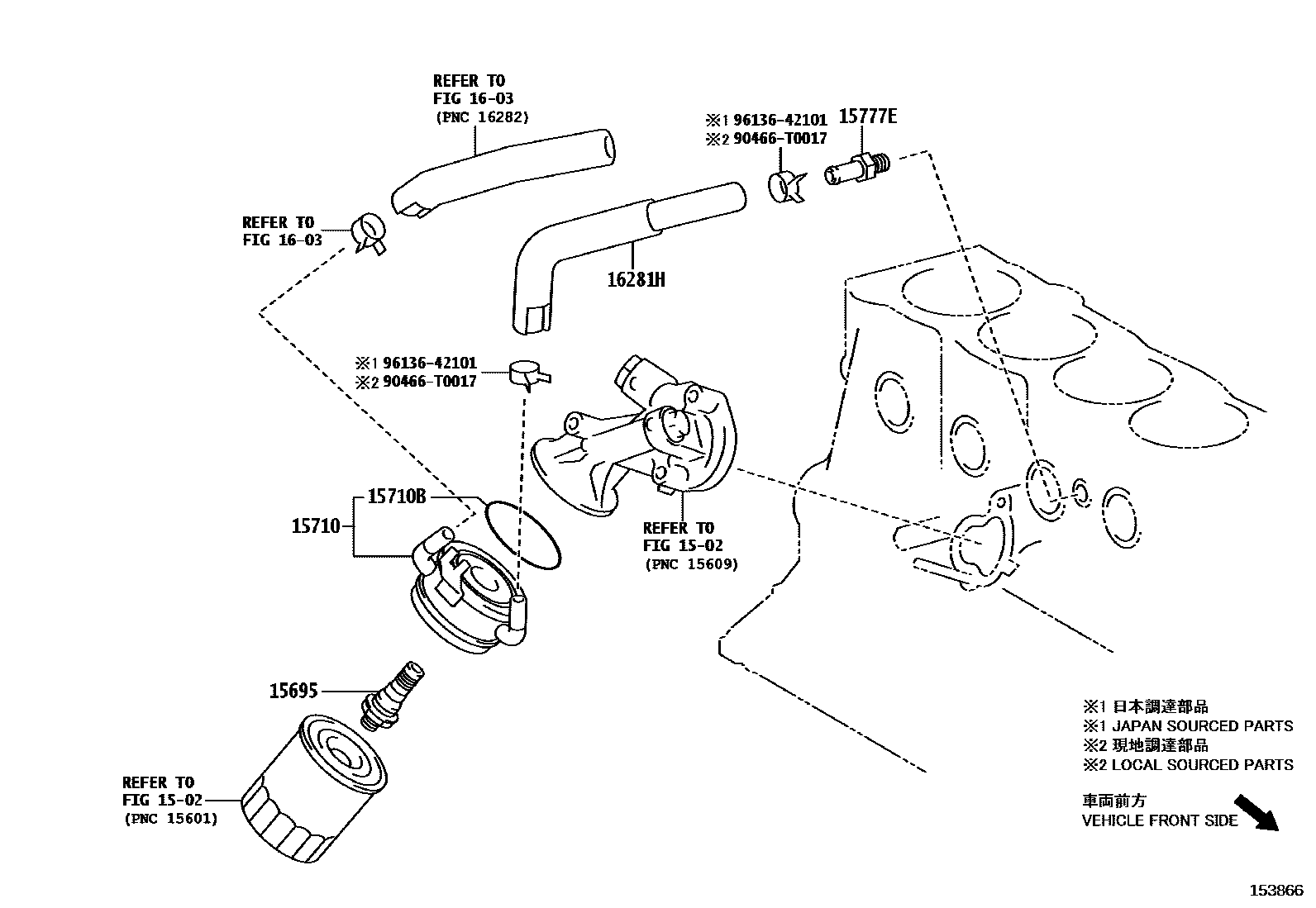 REFER TO
FIG 16-03
(PNC 16282)

※1 96136-42101
※2 90466-T0017

15777E

REFER TO
FIG 16-03

16281H

※1 96136-42101
※2 90466-T0017

15710B

15710

REFER TO
FIG 15-02
(PNC 15609)

15695

REFER TO
FIG 15-02
(PNC 15601)

※1 日本調達部品
※1 JAPAN SOURCED PARTS
※2 現地調達部品
※2 LOCAL SOURCED PARTS

車両前方
VEHICLE FRONT SIDE

153866