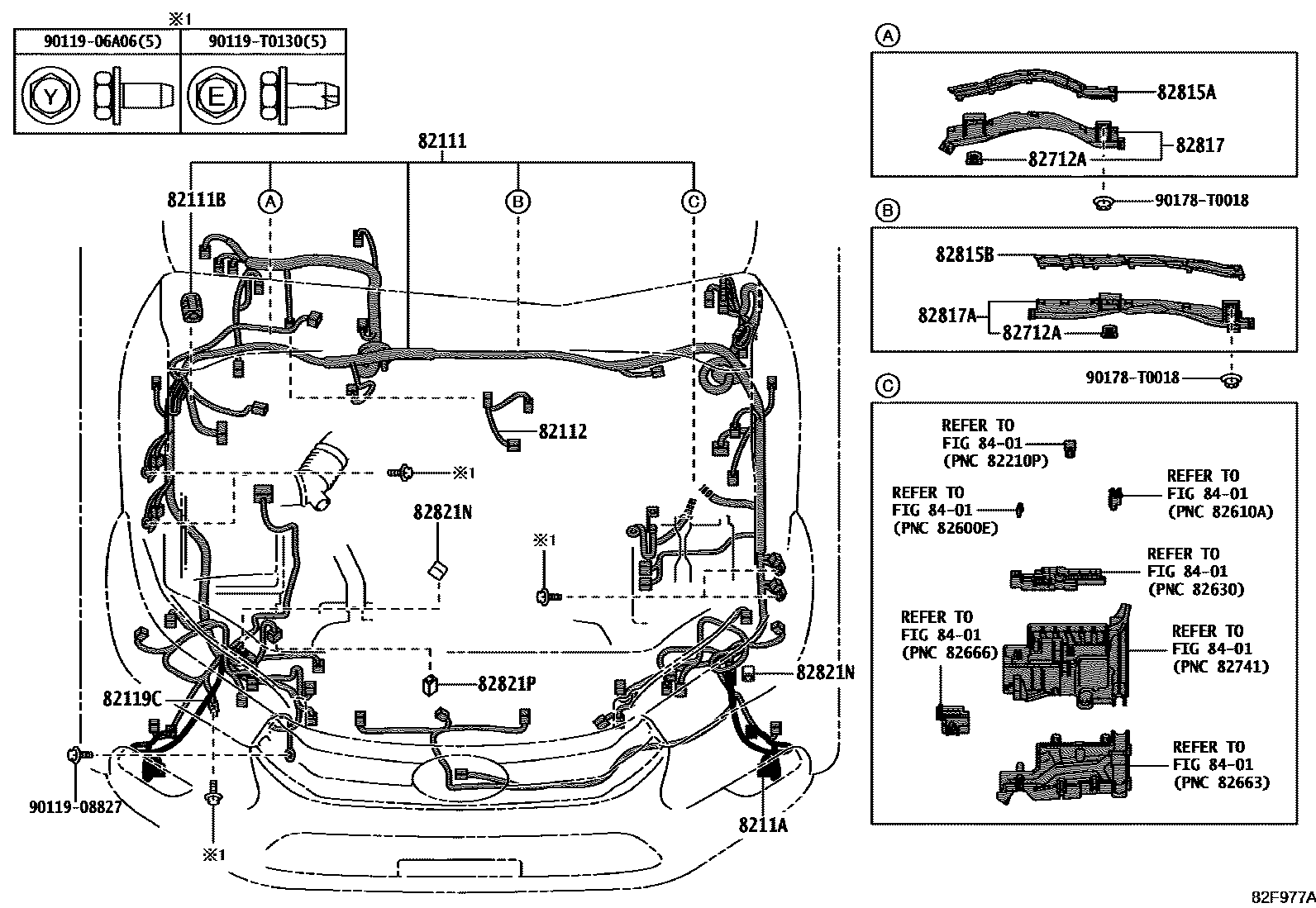 ※1

| 90119-06A06(5) | 90119-T0130(5) |
|---|---|
| Y | E |

82111

82111B

A

B

C

82112

※1

82821N

※1

82821P

82821N

82119C

90119-08827

※1

8211A

A

82815A

82817

82712A

90178-T0018

B

82815B

82817A

82712A

90178-T0018

C

REFER TO FIG 84-01 (PNC 82210P)

REFER TO FIG 84-01 (PNC 82600E)

REFER TO FIG 84-01 (PNC 82610A)

REFER TO FIG 84-01 (PNC 82630)

REFER TO FIG 84-01 (PNC 82666)

REFER TO FIG 84-01 (PNC 82741)

REFER TO FIG 84-01 (PNC 82663)

82F977A