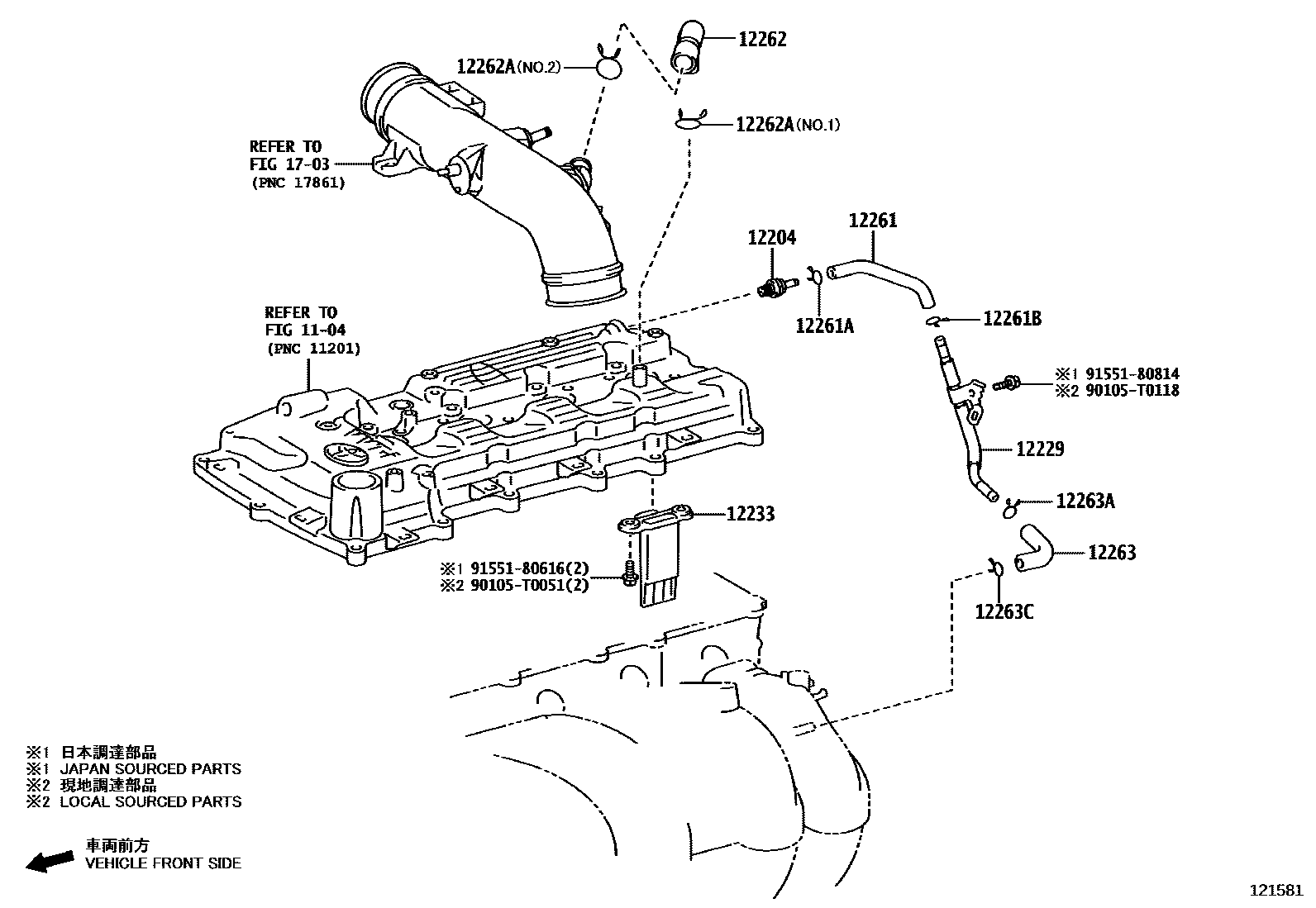 12262A(NO.2)

12262

12262A(NO.1)

REFER TO
FIG 17-03
(PNC 17861)

12204

12261

12261A

12261B

REFER TO
FIG 11-04
(PNC 11201)

※1 91551-80814
※2 90105-T0118

12229

12263A

12233

12263

※1 91551-80616(2)
※2 90105-T0051(2)

12263C

※1 日本調達部品
※1 JAPAN SOURCED PARTS
※2 現地調達部品
※2 LOCAL SOURCED PARTS

車両前方
VEHICLE FRONT SIDE

121581