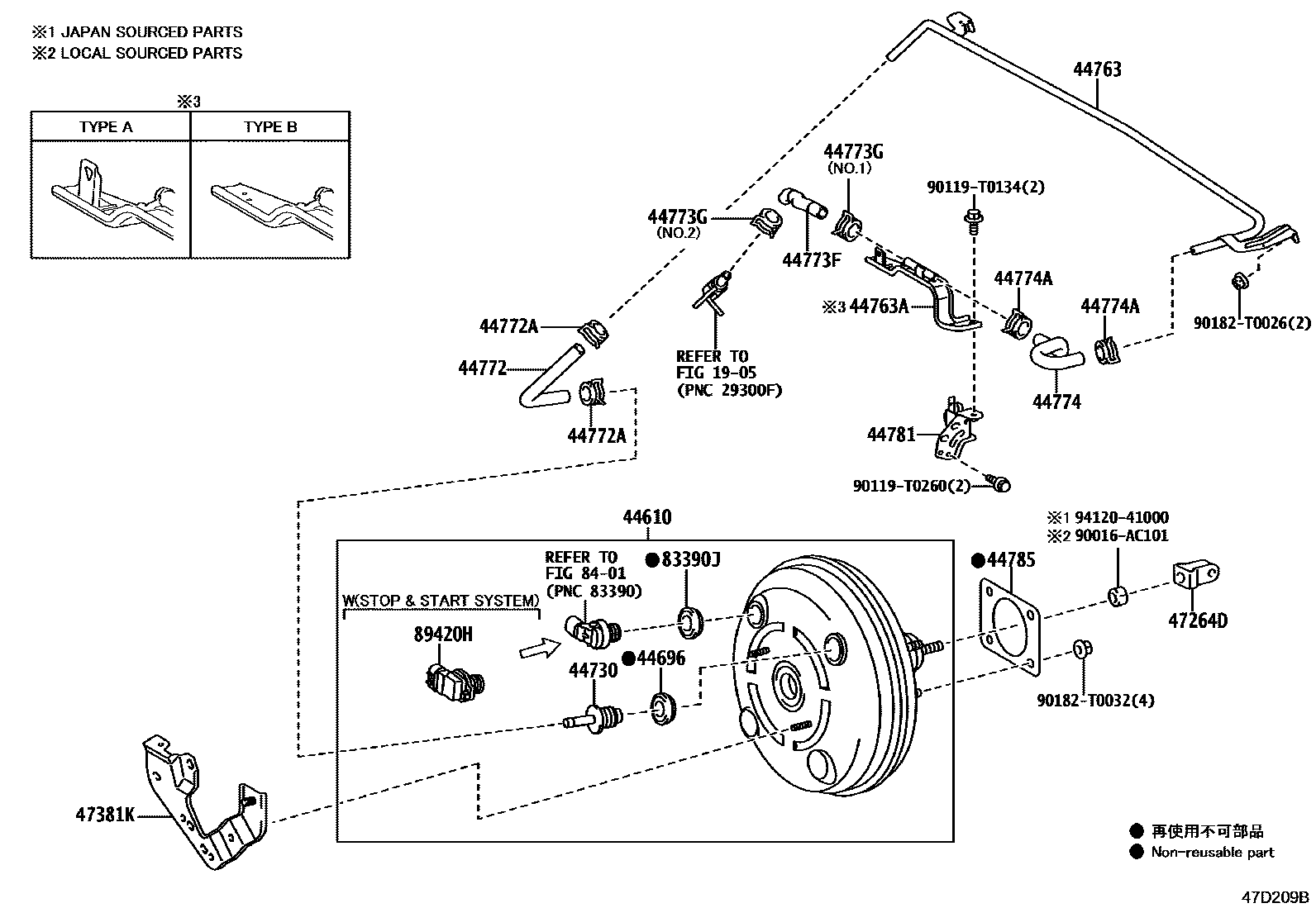 ※1 JAPAN SOURCED PARTS
※2 LOCAL SOURCED PARTS

※3

| TYPE A | TYPE B |
|---|---|
| | |

44763

44773G
(NO.1)

90119-T0134(2)

44773G
(NO.2)

44773F

※3 44763A

44774A

44774A

90182-T0026(2)

44772A

44772

REFER TO
FIG 19-05
(PNC 29300F)

44774

44772A

44781

90119-T0260(2)

44610

※1 94120-41000
※2 90016-AC101

REFER TO
FIG 84-01
(PNC 83390)

●83390J

●44785

W(STOP & START SYSTEM)

89420H

44730

●44696

47264D

90182-T0032(4)

47381K

● 再使用不可部品
● Non-reusable part

47D209B