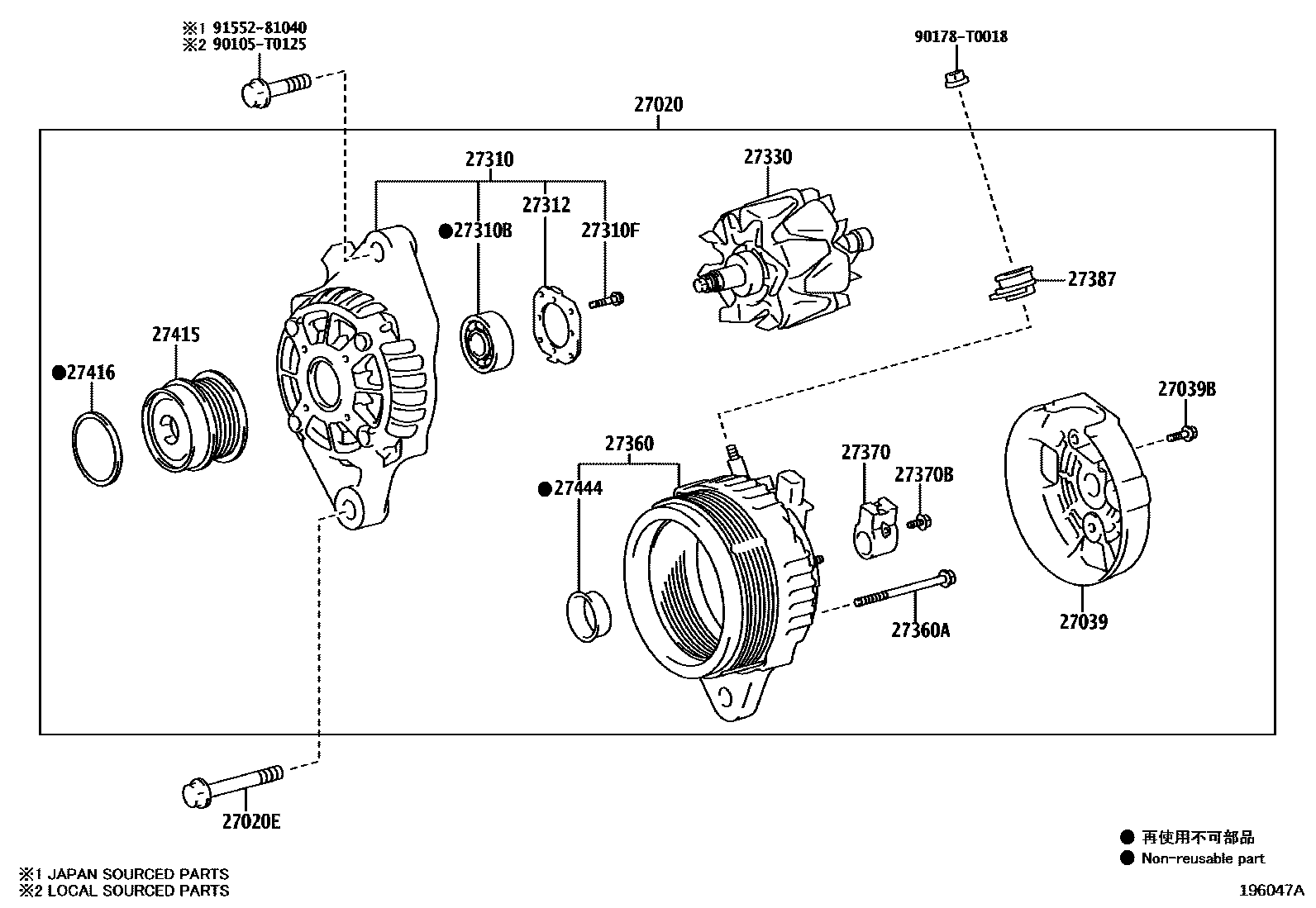 ※1 91552-81040
※2 90105-T0125

90178-T0018

27020

27310

27330

27312

●27310B

27310F

27387

27415

●27416

27039B

27360

27370

27370B

●27444

27360A

27039

27020E

● 再使用不可部品
● Non-reusable part

※1 JAPAN SOURCED PARTS
※2 LOCAL SOURCED PARTS

196047A