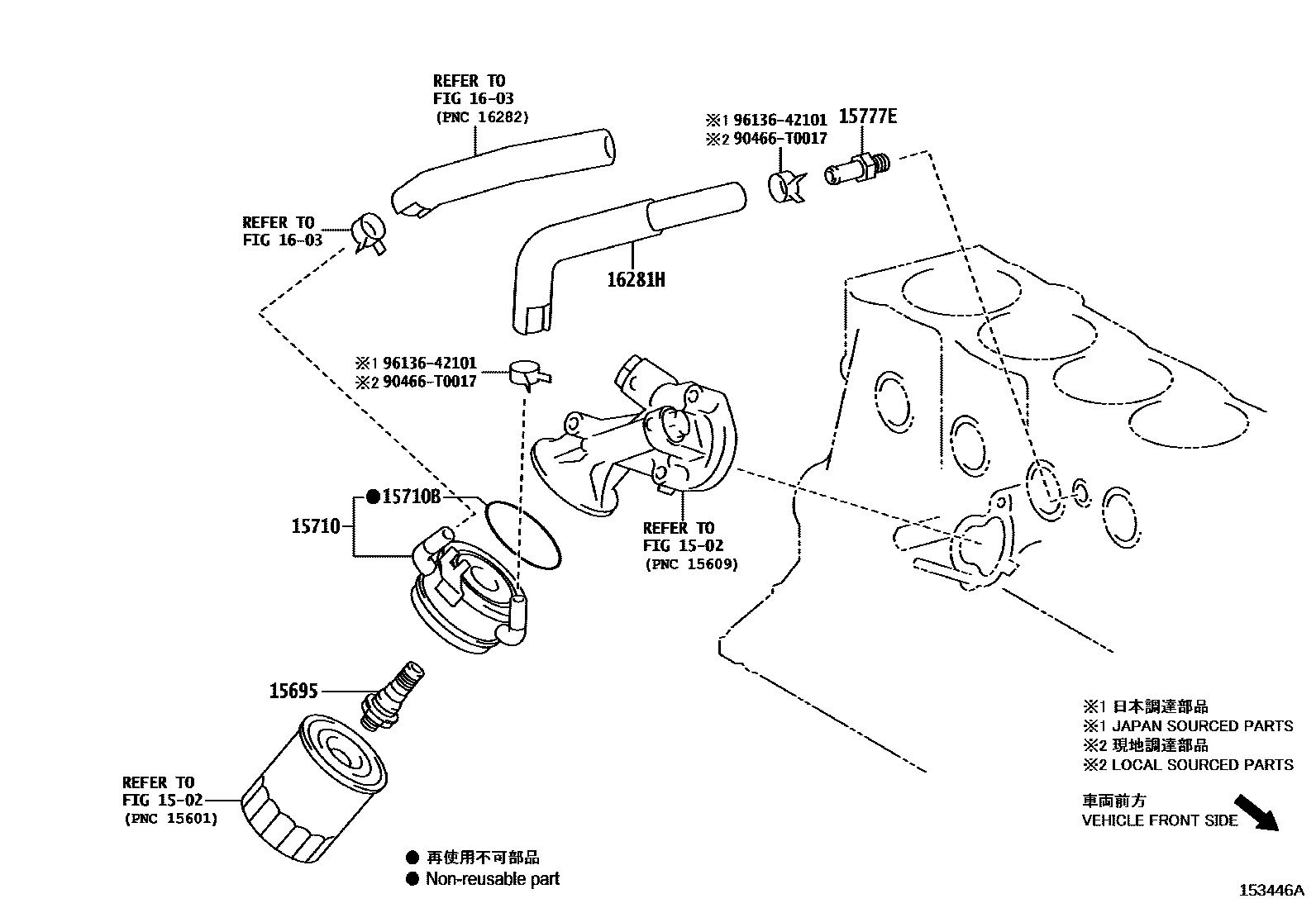 REFER TO
FIG 16-03
(PNC 16282)

※1 96136-42101
※2 90466-T0017

15777E

REFER TO
FIG 16-03

16281H

※1 96136-42101
※2 90466-T0017

●15710B

15710

REFER TO
FIG 15-02
(PNC 15609)

15695

REFER TO
FIG 15-02
(PNC 15601)

● 再使用不可部品
● Non-reusable part

※1 日本調達部品
※1 JAPAN SOURCED PARTS
※2 現地調達部品
※2 LOCAL SOURCED PARTS

車両前方
VEHICLE FRONT SIDE

153446A