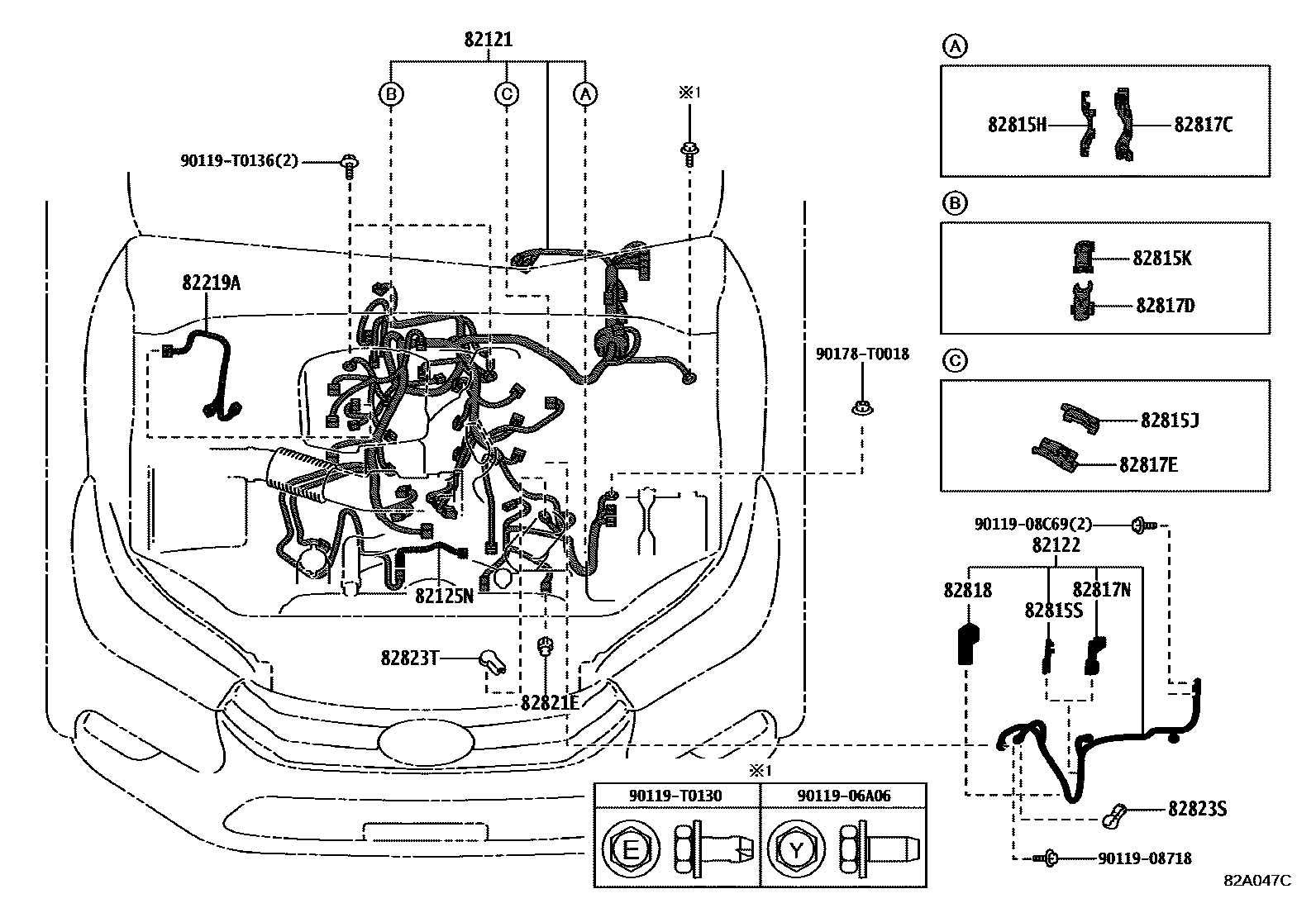 82121

B C A

※1

90119-T0136(2)

82219A

90178-T0018

82125N

82823T

82821E

A

82815H

82817C

B

82815K

82817D

C

82815J

82817E

90119-08C69(2)

82122

82818

82815S

82817N

82823S

90119-08718

※1

| 90119-T0130 | 90119-06A06 |
|---|---|
| E | Y |

82A047C