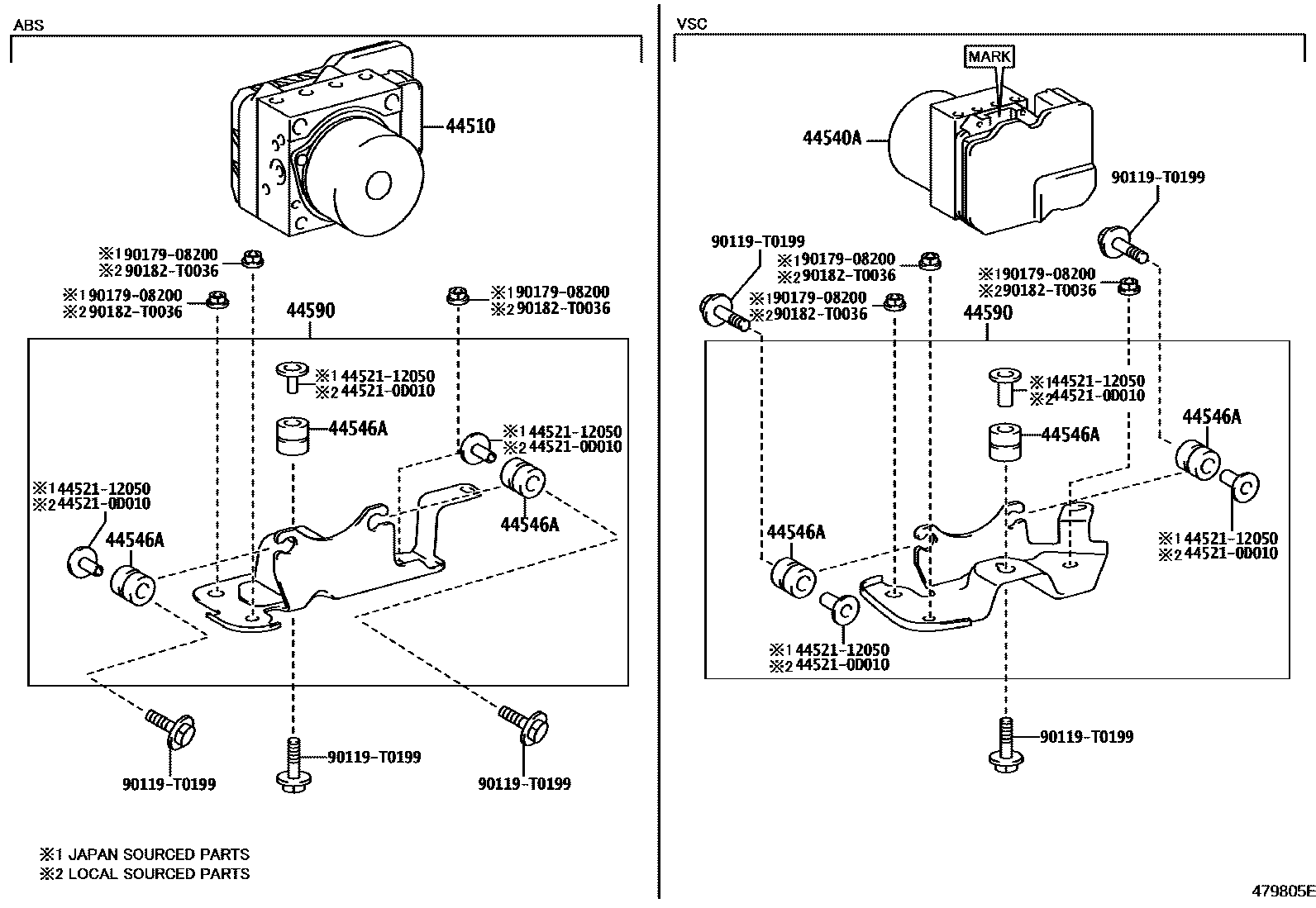 ABS

44510

※1 90179-08200
※2 90182-T0036

※1 90179-08200
※2 90182-T0036

※1 90179-08200
※2 90182-T0036

44590

※1 44521-12050
※2 44521-0D010

44546A

※1 44521-12050
※2 44521-0D010

※1 44521-12050
※2 44521-0D010

44546A

44546A

90119-T0199

90119-T0199

90119-T0199

※1 JAPAN SOURCED PARTS
※2 LOCAL SOURCED PARTS

VSC

MARK

44540A

90119-T0199

90119-T0199

※1 90179-08200
※2 90182-T0036

※1 90179-08200
※2 90182-T0036

※1 90179-08200
※2 90182-T0036

44590

※1 44521-12050
※2 44521-0D010

44546A

44546A

44546A

※1 44521-12050
※2 44521-0D010

※1 44521-12050
※2 44521-0D010

90119-T0199

479805E