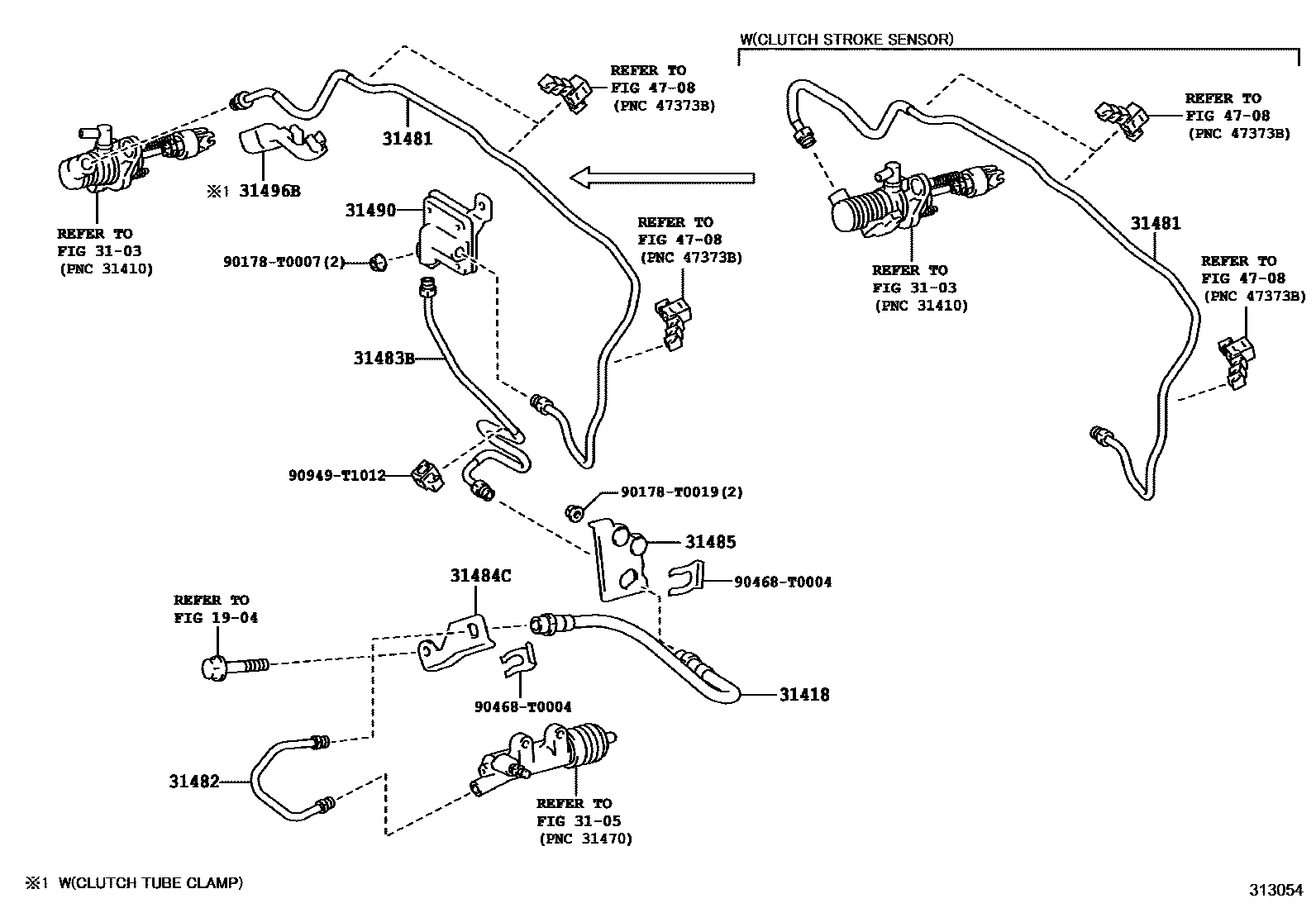 W(CLUTCH STROKE SENSOR)

REFER TO
FIG 47-08
(PNC 47373B)

31481

※1 31496B

REFER TO
FIG 31-03
(PNC 31410)

31490

90178-T0007(2)

REFER TO
FIG 47-08
(PNC 47373B)

31483B

90949-T1012

90178-T0019(2)

31485

90468-T0004

31484C

REFER TO
FIG 19-04

90468-T0004

31418

31482

REFER TO
FIG 31-05
(PNC 31470)

REFER TO
FIG 47-08
(PNC 47373B)

REFER TO
FIG 31-03
(PNC 31410)

31481

REFER TO
FIG 47-08
(PNC 47373B)

※1 W(CLUTCH TUBE CLAMP)

313054