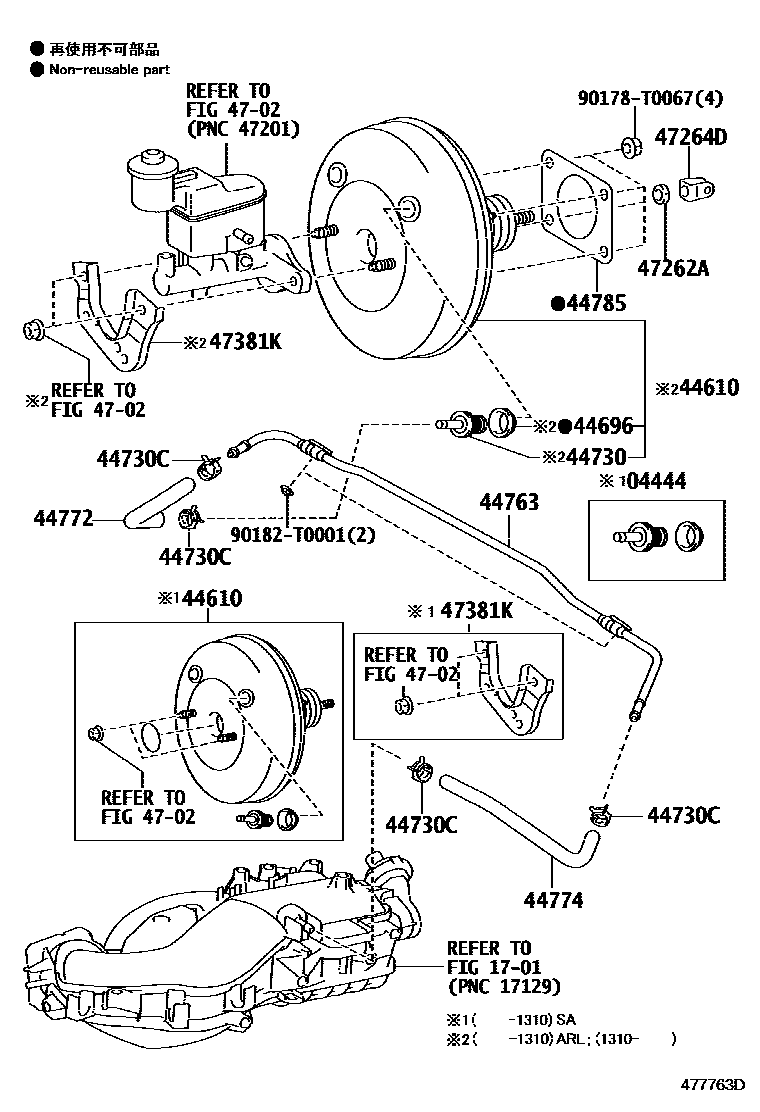 ● 再使用不可部品
● Non-reusable part

REFER TO
FIG 47-02
(PNC 47201)

90178-T0067(4)
47264D
47262A
●44785
※2 47381K
※2 REFER TO
FIG 47-02
※2 44610
※2 ●44696
※2 44730
44730C
44772
44730C
90182-T0001(2)
44763
※1 04444

※1 44610
REFER TO
FIG 47-02

※1 47381K
REFER TO
FIG 47-02

44730C
44730C
44774

REFER TO
FIG 17-01
(PNC 17129)

※1 ( -1310) SA
※2 ( -1310) ARL; (1310- )

477763D