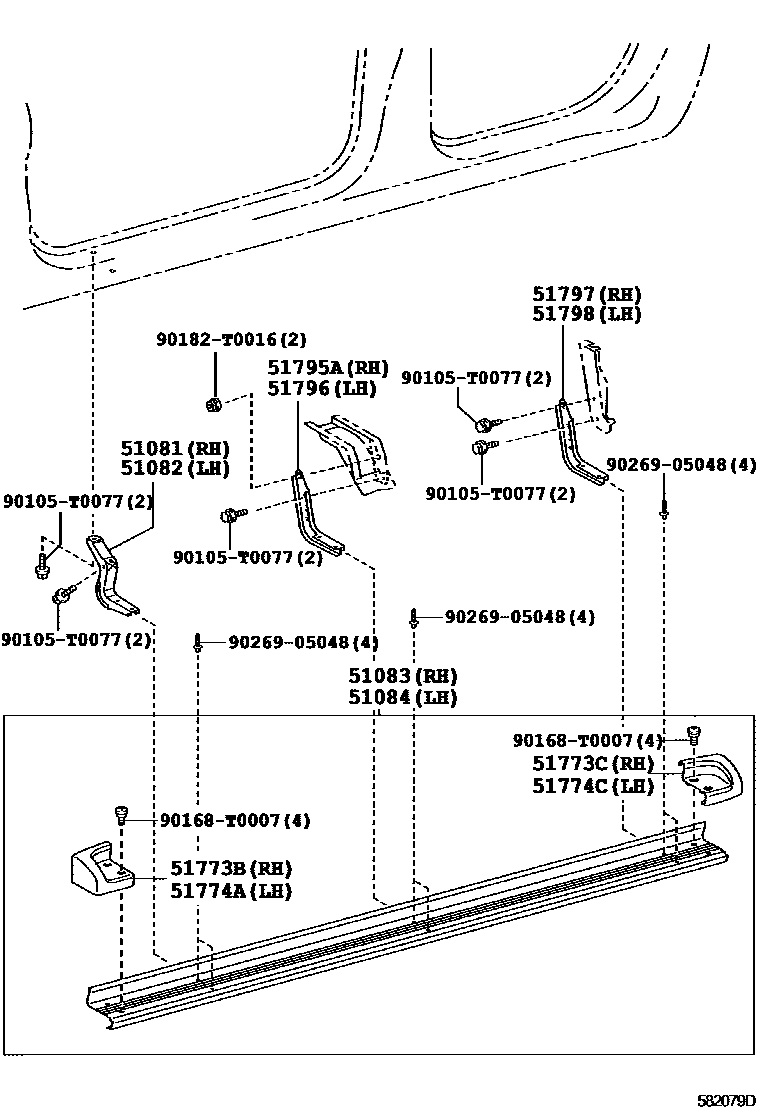 51797(RH)
51798(LH)

90182-T0016(2)

51795A(RH)
51796(LH)

90105-T0077(2)

51081(RH)
51082(LH)

90105-T0077(2)

90269-05048(4)

90105-T0077(2)

90105-T0077(2)

90105-T0077(2)

90269-05048(4)

90269-05048(4)

51083(RH)
51084(LH)

90168-T0007(4)
51773C(RH)
51774C(LH)

90168-T0007(4)

51773B(RH)
51774A(LH)

582079D