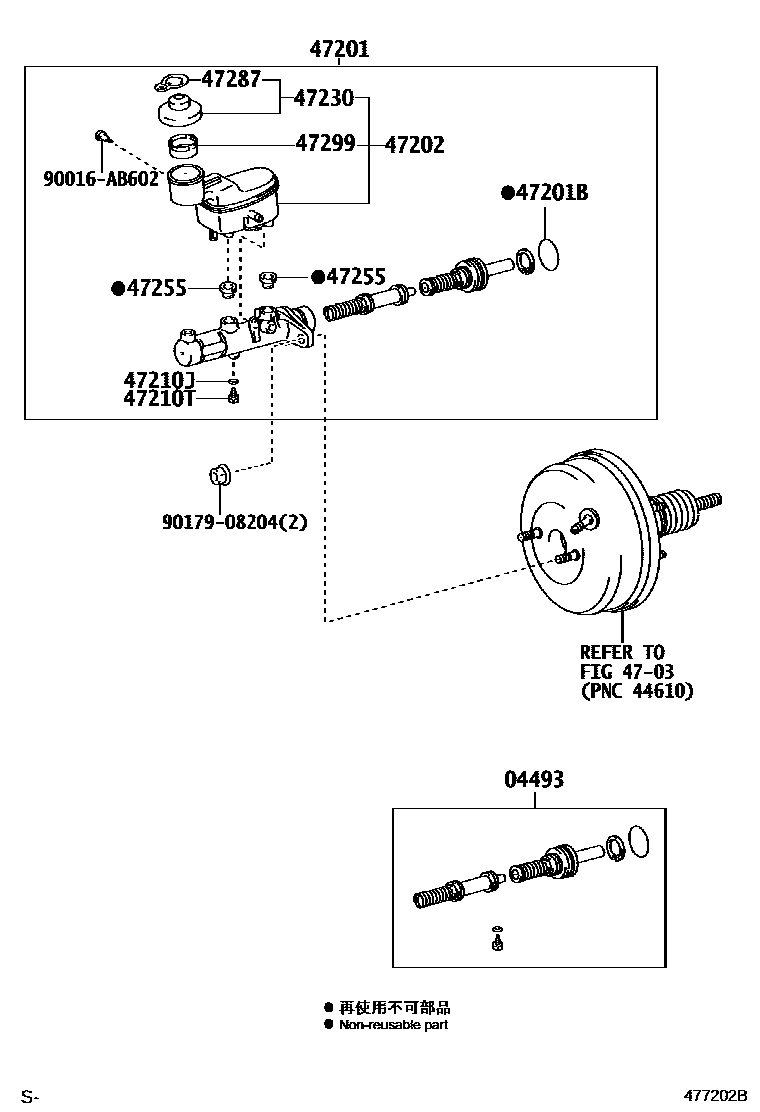 47201

47287

47230

47299

47202

90016-AB602

●47201B

●47255

●47255

47210J

47210T

90179-08204(2)

REFER TO
FIG 47-03
(PNC 44610)

04493

● 再使用不可部品
● Non-reusable part

S-

477202B