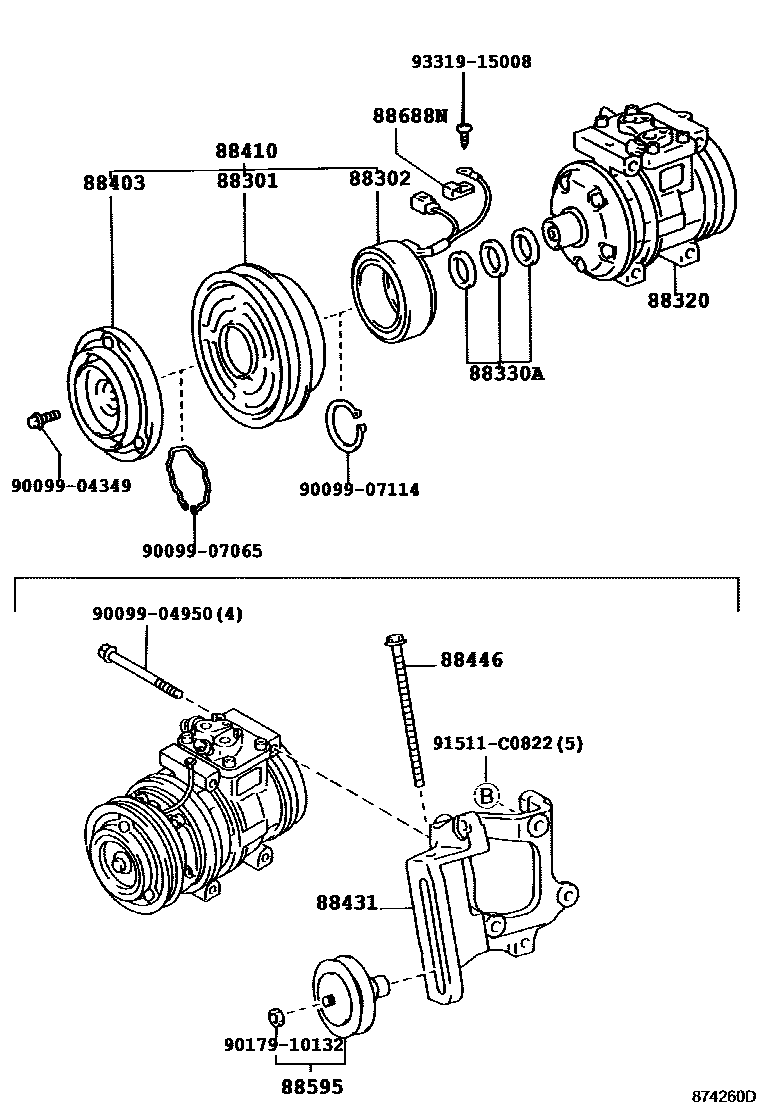 93319-15008

88688N

88410

88403

88301

88302

88320

88330A

90099-04349

90099-07114

90099-07065

90099-04950(4)

88446

91511-C0822(5)

B

88431

90179-10132

88595

874260D