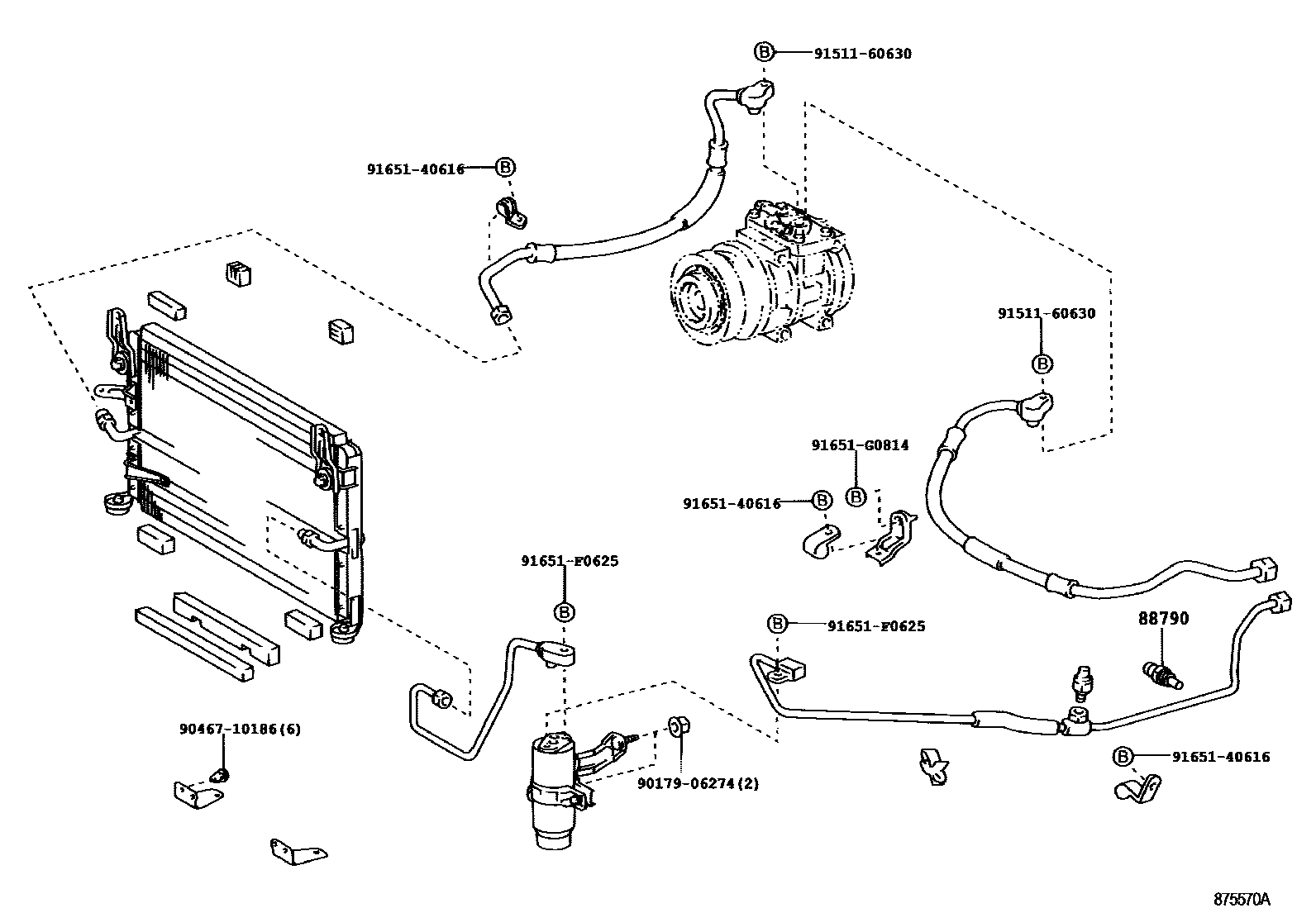 B 91511-60630

91651-40616 B

91511-60630

B

91651-G0814

91651-40616 B

B

91651-F0625

B

B 91651-F0625

88790

90467-10186(6)

90179-06274(2)

B 91651-40616

875570A