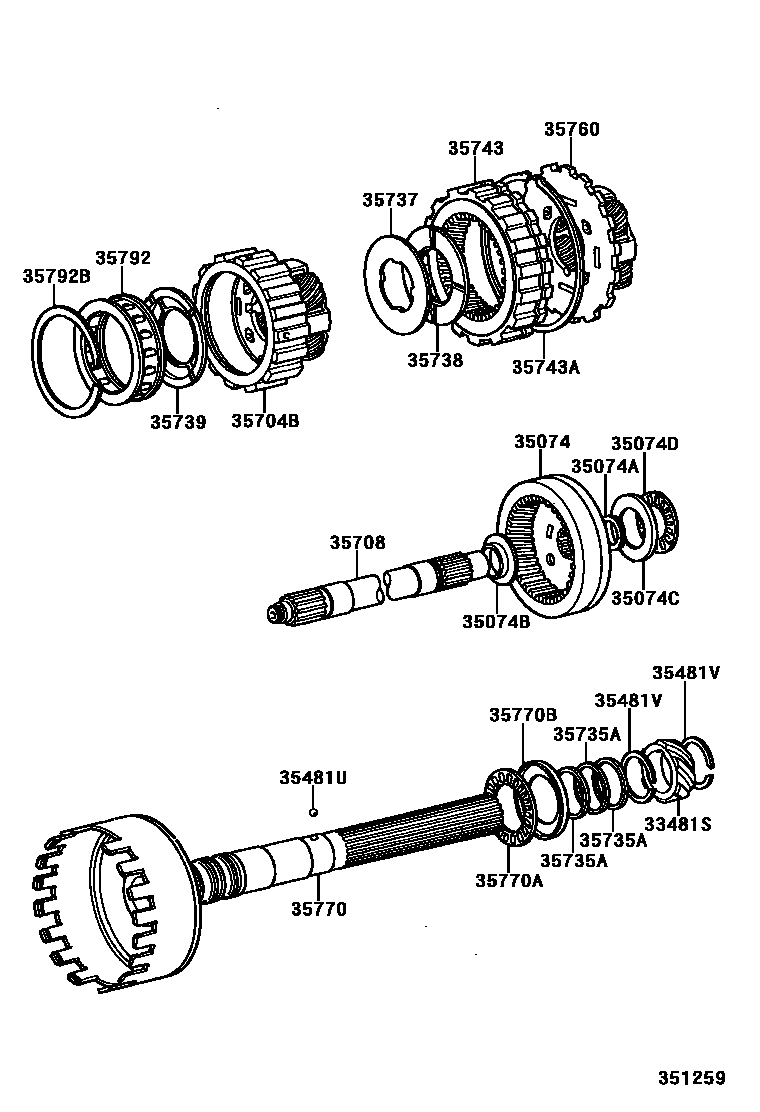 35760
35743
35737
35792
35792B
35738
35743A
35739
35704B
35074
35074D
35074A
35708
35074B
35074C
35481V
35481V
35770B
35735A
35481U
33481S
35735A
35735A
35770A
35770
351259