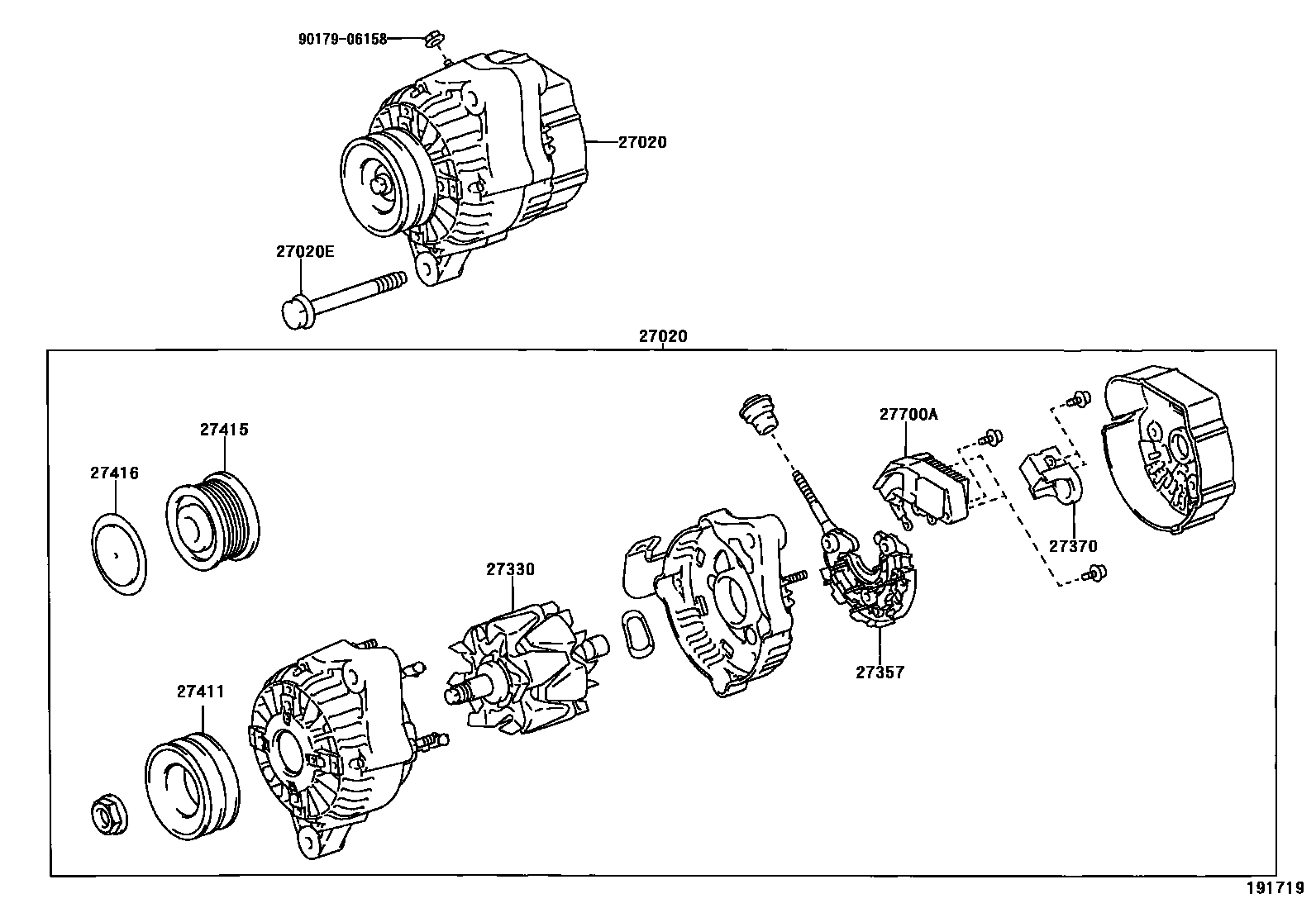 90179-06158
27020
27020E
27020
27415
27416
27700A
27370
27330
27357
27411
191719