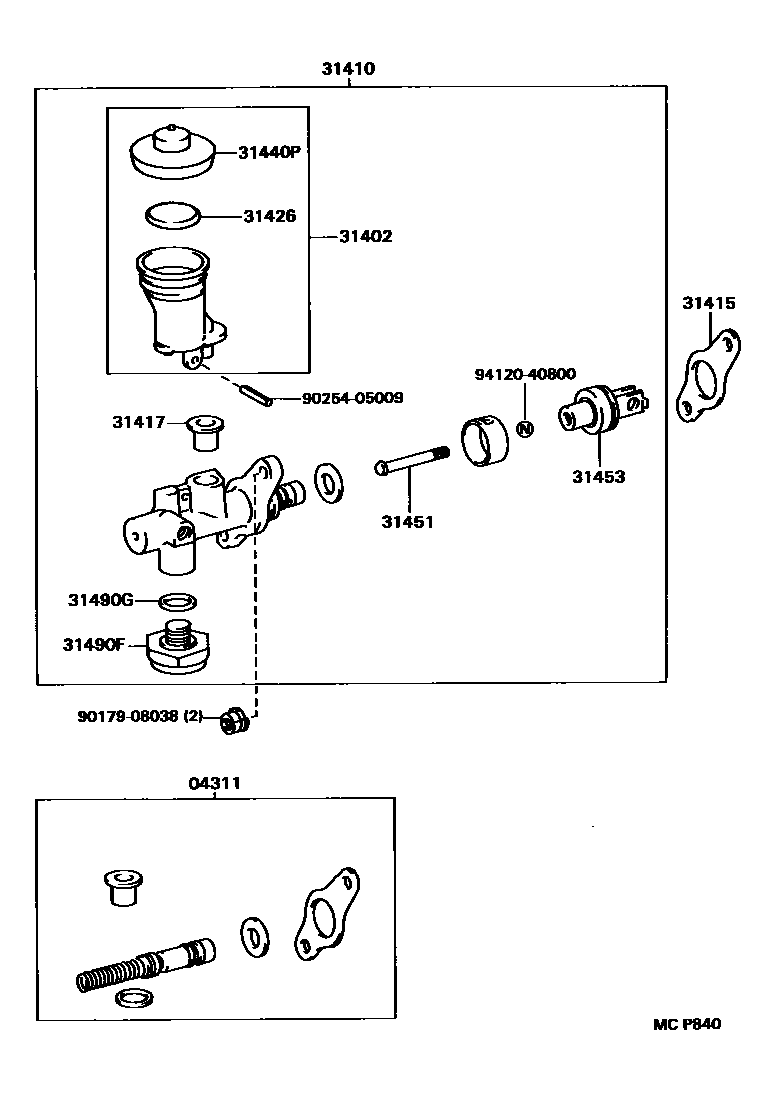 31410

31440P

31426

31402

31415

94120-40800

90254-05009

31417

31453

31451

31490G

31490F

90179-08038 (2)

04311

MC P840