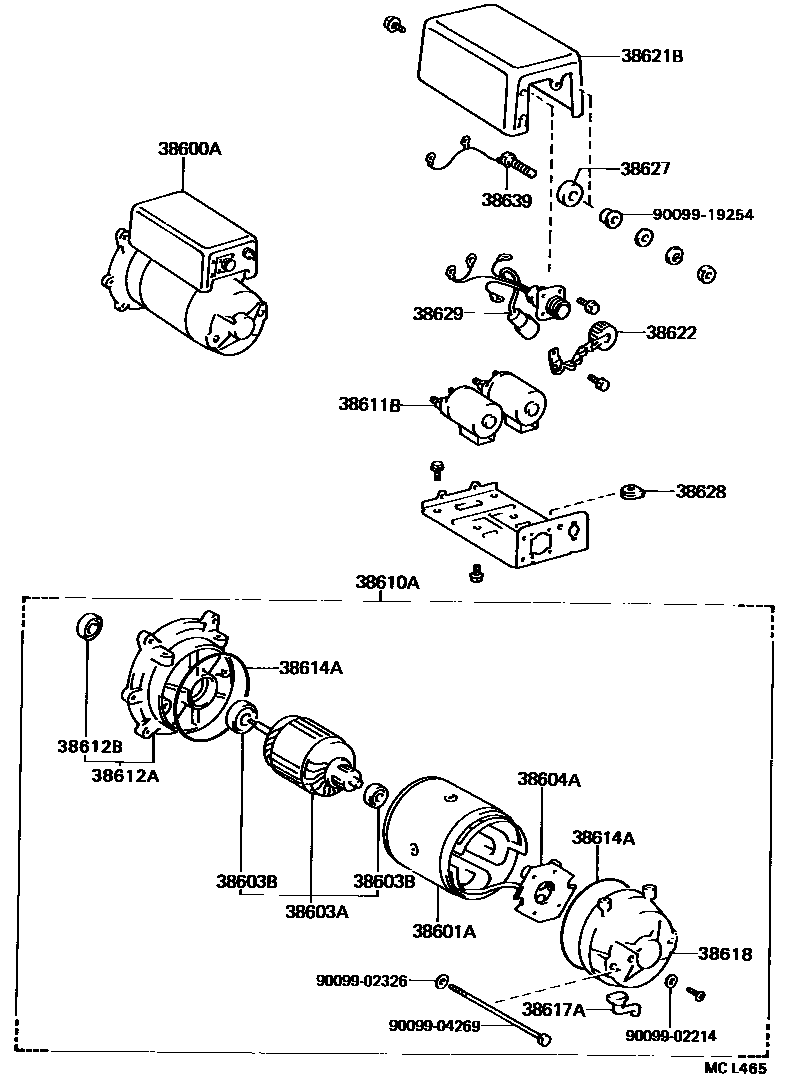 38621B
38600A
38627
38639
90099-19254
38629
38622
38611B
38628
38610A
38614A
38612B
38612A
38604A
38614A
38603B
38603B
38603A
38601A
38618
90099-02326
38617A
90099-04269
90099-02214
MC L465