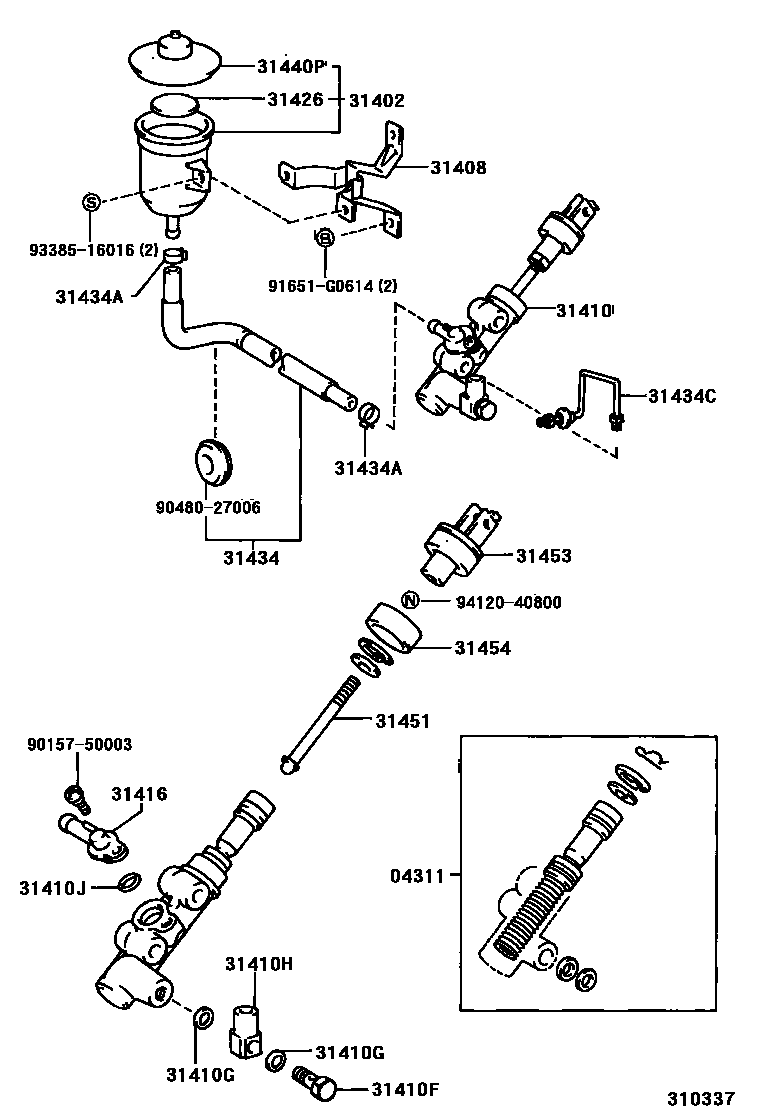 31440P
31426
31402
31408
S
93385-16016 (2)
B
91651-G0614 (2)
31434A
31410
31434C
31434A
90480-27006
31434
31453
N
94120-40800
31454
31451
90157-50003
31416
31410J
04311
31410H
31410G
31410G
31410F
310337