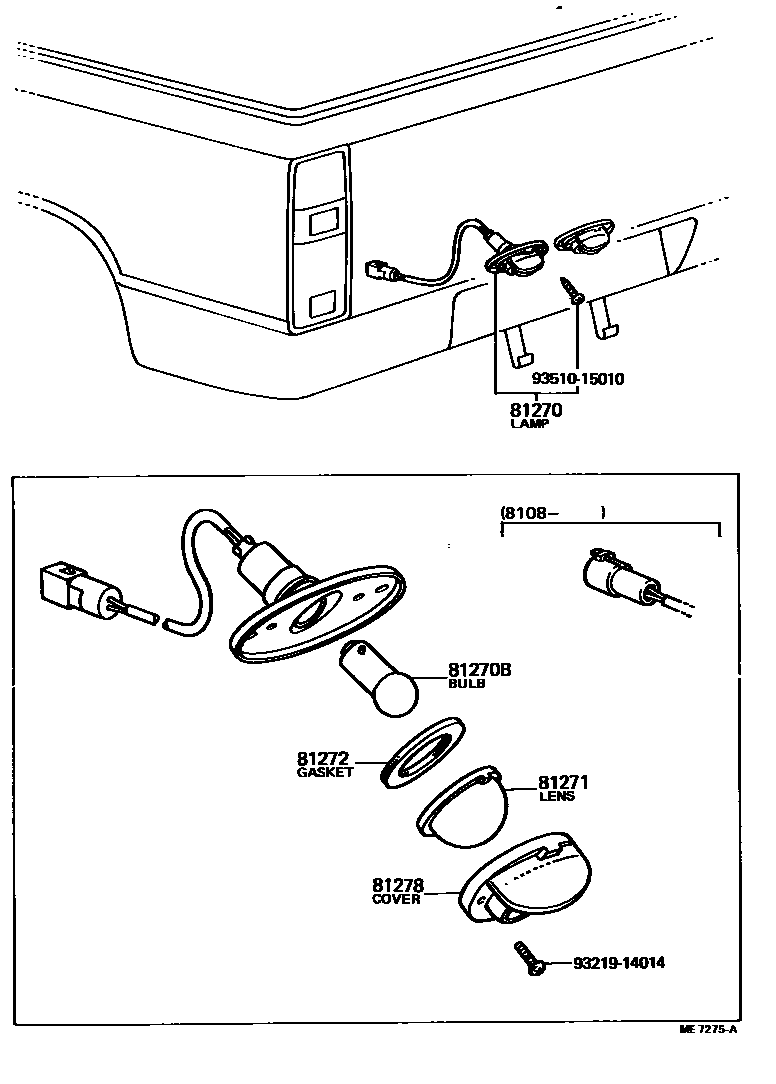 93510-15010

81270
LAMP

(8108–     )

81270B
BULB

81272
GASKET

81271
LENS

81278
COVER

93219-14014

ME 7275-A