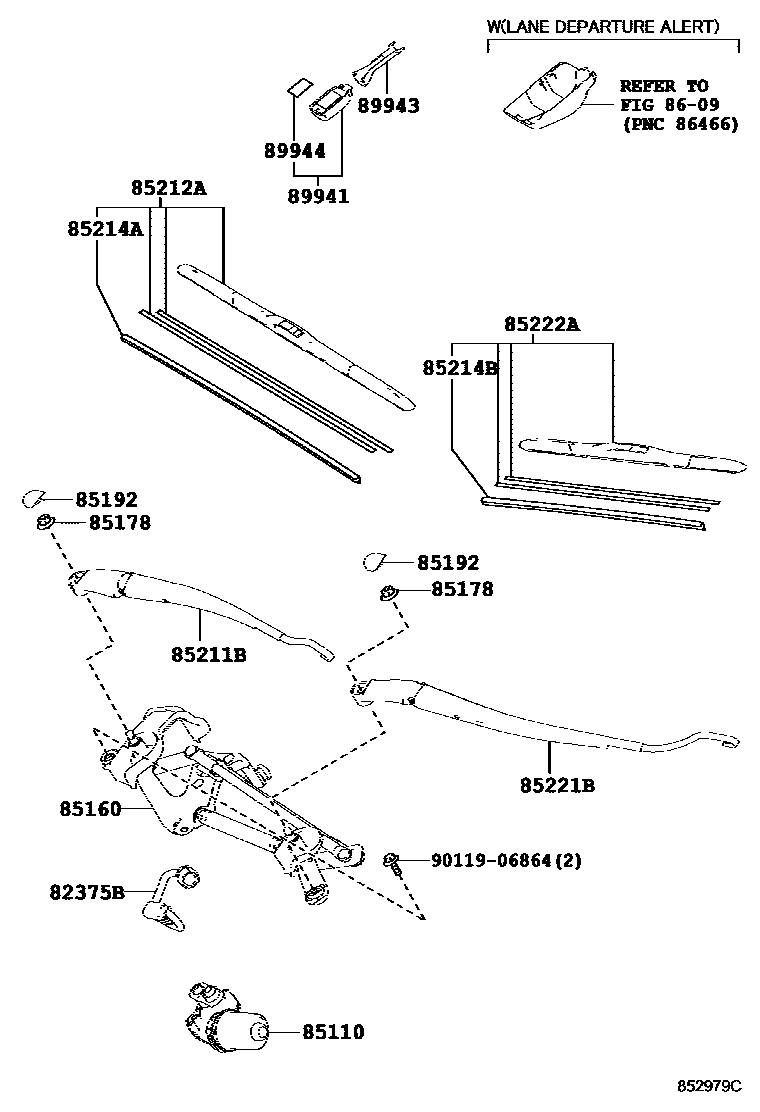 W(LANE DEPARTURE ALERT)

REFER TO
FIG 86-09
(PNC 86466)

89943
89944
89941
85212A
85214A
85222A
85214B
85192
85178
85192
85178
85211B
85221B
85160
90119-06864(2)
82375B
85110
852979C