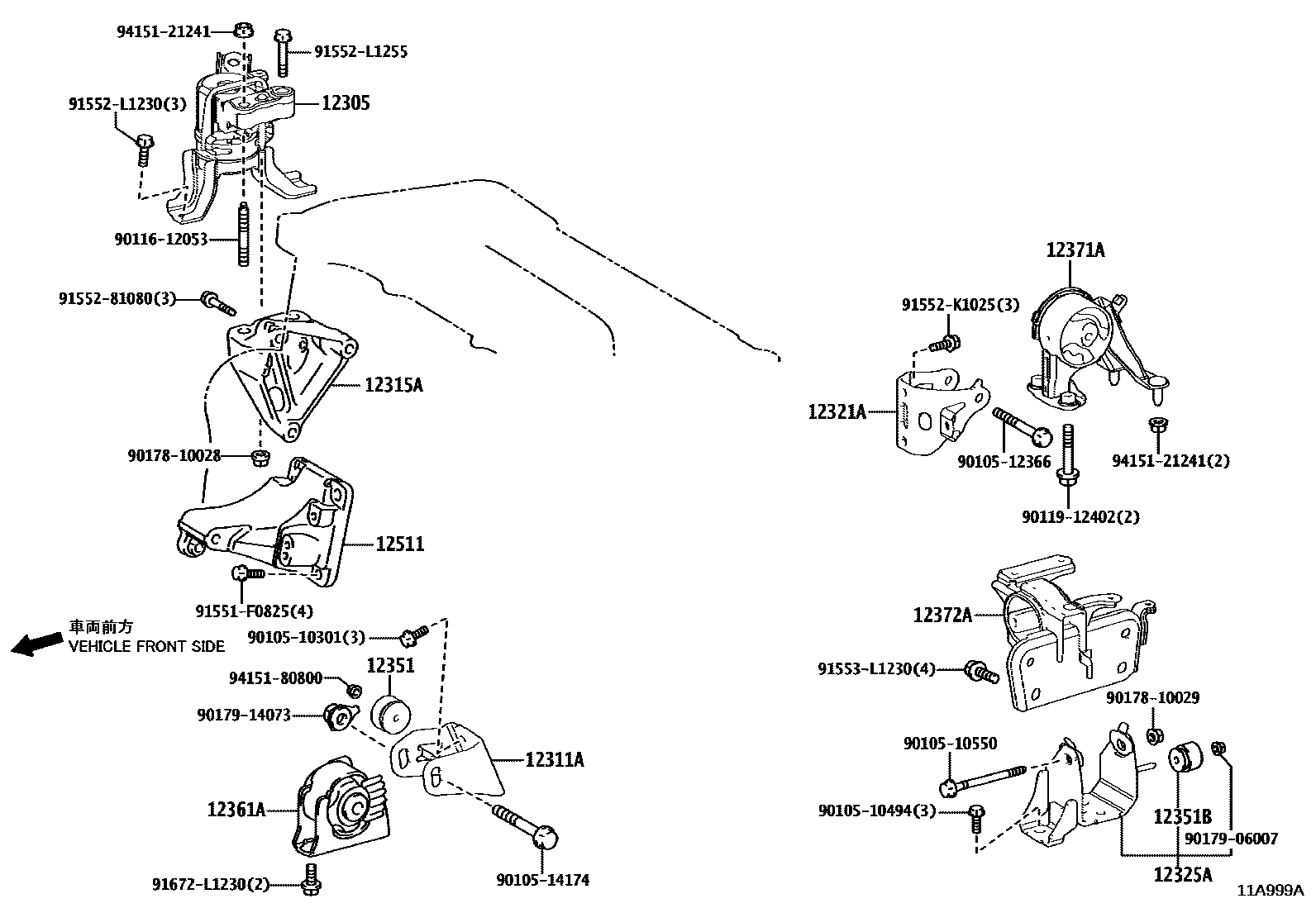 94151-21241
91552-L1255
91552-L1230(3)
12305
90116-12053
91552-81080(3)
12315A
90178-10028
12511
91551-F0825(4)
車両前方
VEHICLE FRONT SIDE
90105-10301(3)
94151-80800
12351
90179-14073
12311A
12361A
91672-L1230(2)
90105-14174
12371A
91552-K1025(3)
12321A
90105-12366
94151-21241(2)
90119-12402(2)
12372A
91553-L1230(4)
90178-10029
90105-10550
90105-10494(3)
12351B
90179-06007
12325A
11A999A