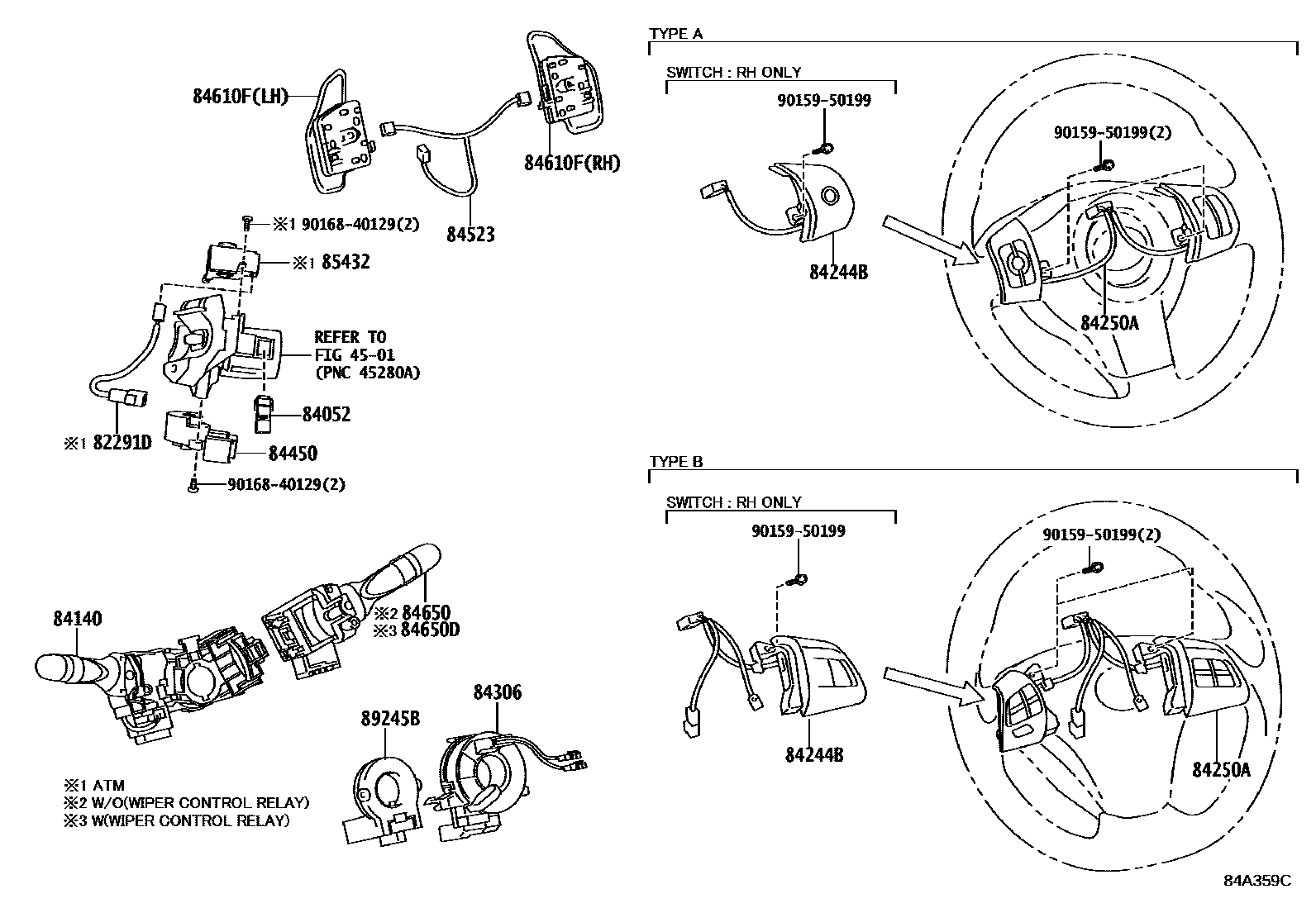 84610F(LH)

84610F(RH)

84523

※1 90168-40129(2)

※1 85432

REFER TO FIG 45-01 (PNC 45280A)

84052

※1 82291D

84450

90168-40129(2)

84140

※2 84650
※3 84650D

84306

89245B

※1 ATM
※2 W/O(WIPER CONTROL RELAY)
※3 W(WIPER CONTROL RELAY)

TYPE A

SWITCH : RH ONLY

90159-50199

84244B

90159-50199(2)

84250A

TYPE B

SWITCH : RH ONLY

90159-50199

84244B

90159-50199(2)

84250A

84A359C