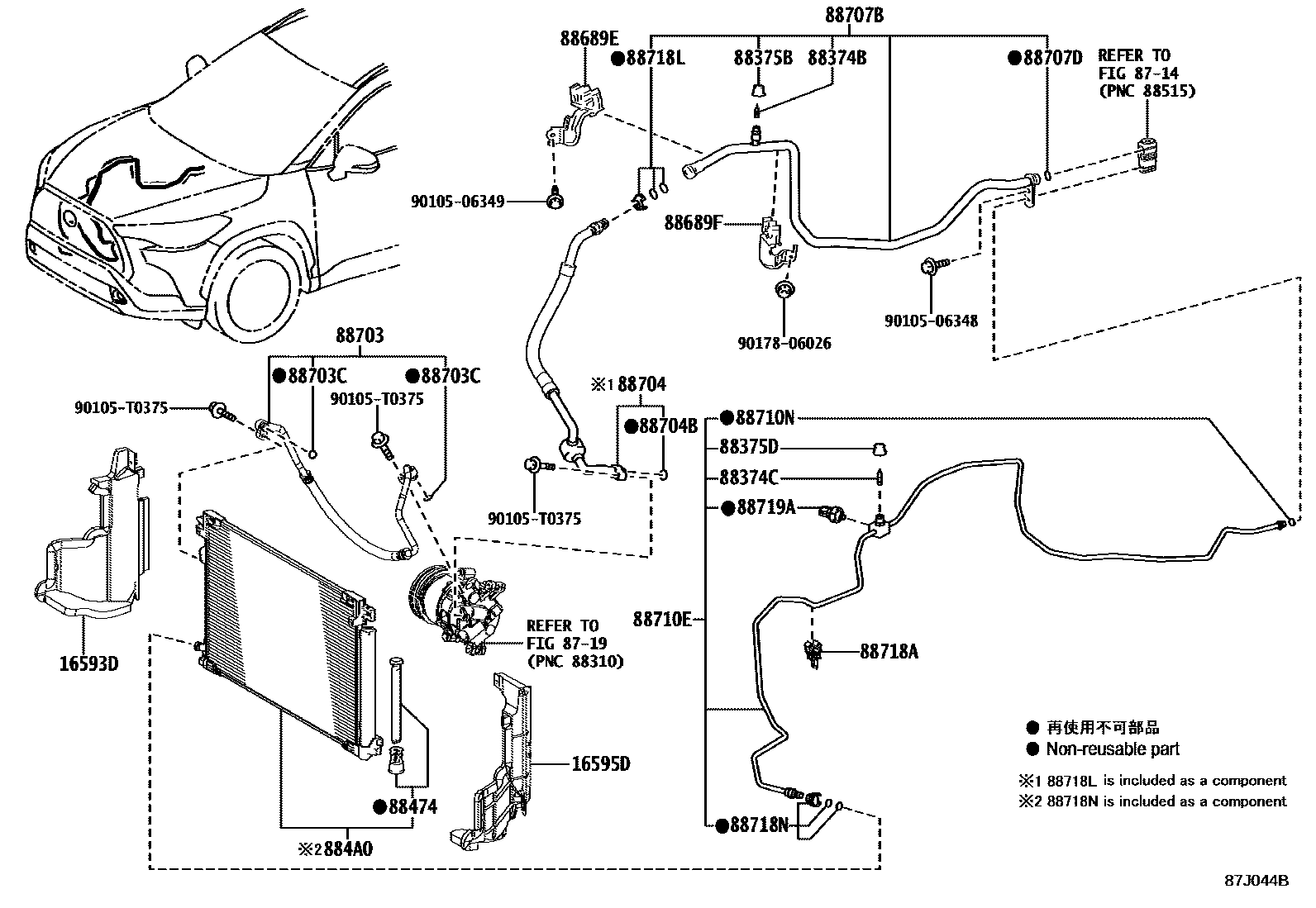 88707B
88689E
●88718L
88375B
88374B
●88707D
REFER TO
FIG 87-14
(PNC 88515)
90105-06349
88689F
90105-06348
90178-06026
88703
●88703C
●88703C
90105-T0375
90105-T0375
※1 88704
●88704B
90105-T0375
●88710N
88375D
88374C
●88719A
88710E
88718A
REFER TO
FIG 87-19
(PNC 88310)
16593D
16595D
●88474
※2 884A0
●88718N
● 再使用不可部品
● Non-reusable part
※1 88718L is included as a component
※2 88718N is included as a component
87J044B