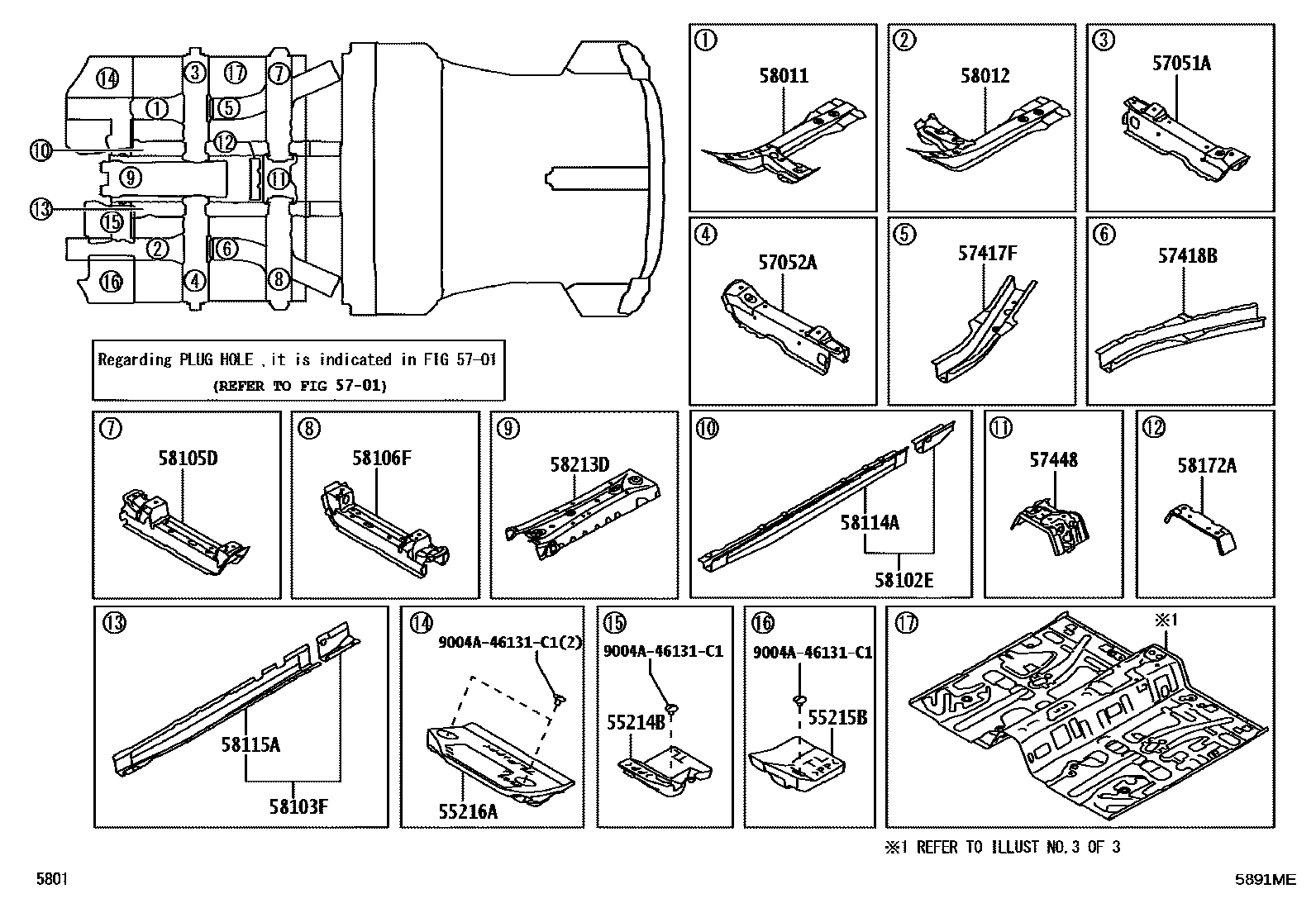 ⑭ ③ ⑰ ⑦
① ⑤
⑩ ⑫
⑨ ⑪
⑬
⑮
② ⑥
⑯ ④ ⑧

Regarding PLUG HOLE ,it is indicated in FIG 57-01
(REFER TO FIG 57-01)

①
58011

②
58012

③
57051A

④
57052A

⑤
57417F

⑥
57418B

⑦
58105D

⑧
58106F

⑨
58213D

⑩
58114A
58102E

⑪
57448

⑫
58172A

⑬
58115A
58103F

⑭
9004A-46131-C1(2)
55216A

⑮
9004A-46131-C1
55214B

⑯
9004A-46131-C1
55215B

⑰
※1

※1 REFER TO ILLUST NO.3 OF 3

5801

5891ME