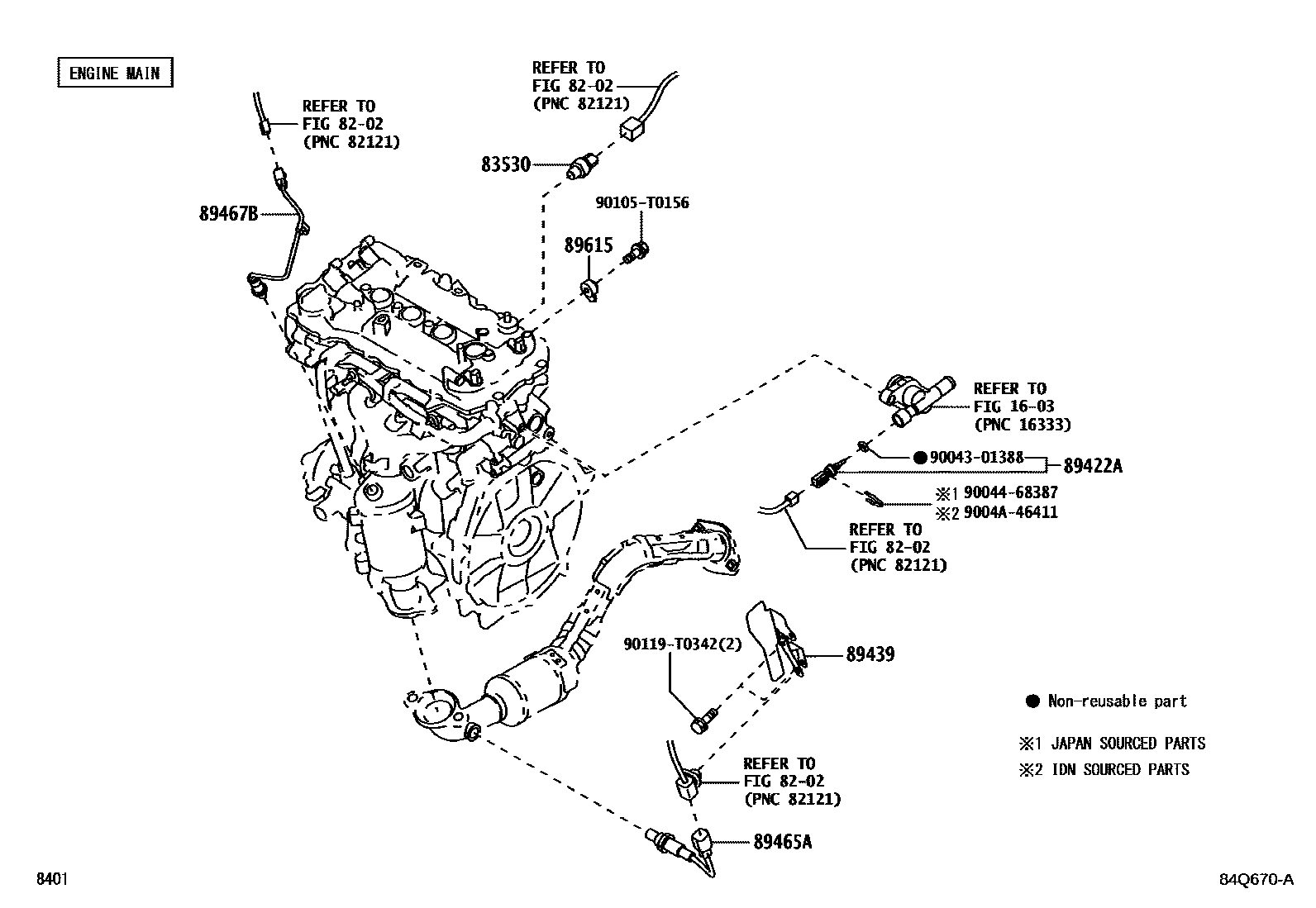 ENGINE MAIN

REFER TO
FIG 82-02
(PNC 82121)

REFER TO
FIG 82-02
(PNC 82121)

83530

89467B

90105-T0156

89615

REFER TO
FIG 16-03
(PNC 16333)

● 90043-01388

89422A

※1 90044-68387
※2 9004A-46411

REFER TO
FIG 82-02
(PNC 82121)

90119-T0342(2)

89439

● Non-reusable part

※1 JAPAN SOURCED PARTS
※2 IDN SOURCED PARTS

REFER TO
FIG 82-02
(PNC 82121)

89465A

8401

84Q670-A