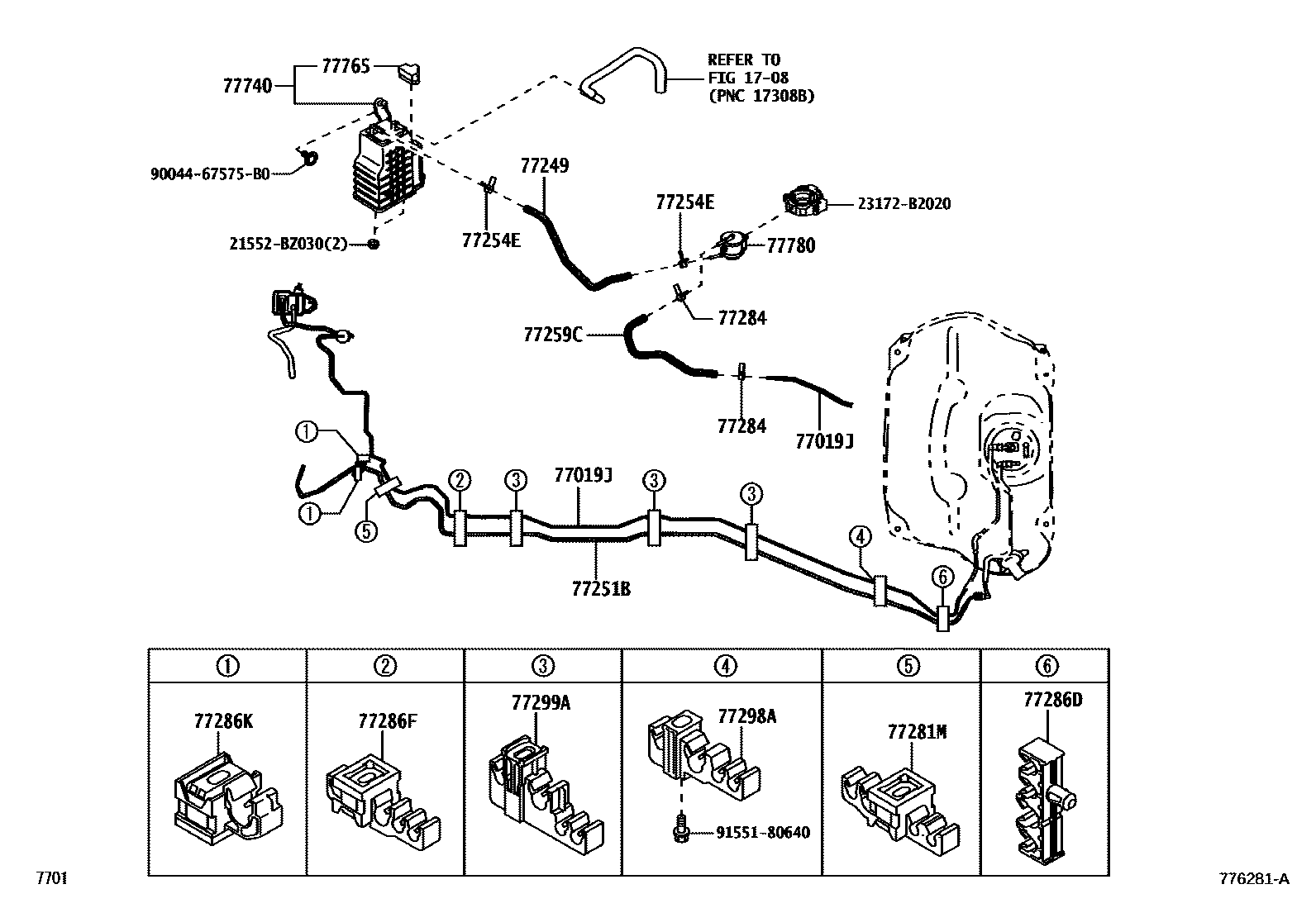 77740
77765
REFER TO FIG 17-08 (PNC 17308B)
90044-67575-B0
21552-BZ030(2)
77249
77254E
77254E
23172-B2020
77780
77284
77259C
77284
77019J
①
①
⑤
②
③
77019J
③
③
④
⑥
77251B

| ① | ② | ③ | ④ | ⑤ | ⑥ |
|---|---|---|---|---|---|
| 77286K | 77286F | 77299A | 77298A 91551-80640 | 77281M | 77286D |

7701
776281-A