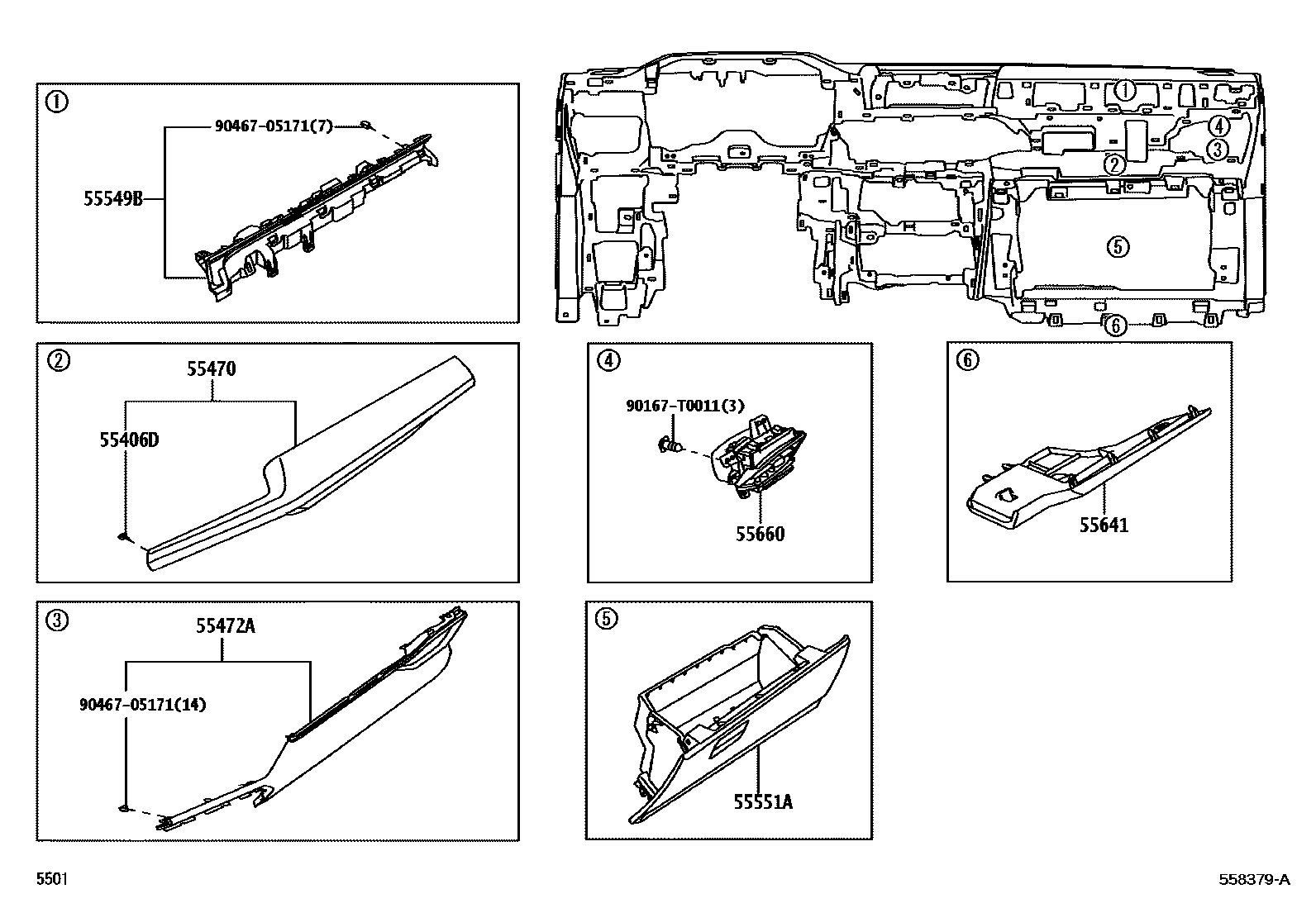 ①
90467-05171(7)
55549B

①
④
③
②
⑤
⑥

②
55470
55406D

④
90167-T0011(3)
55660

⑥
55641

③
55472A
90467-05171(14)

⑤
55551A

5501

558379-A