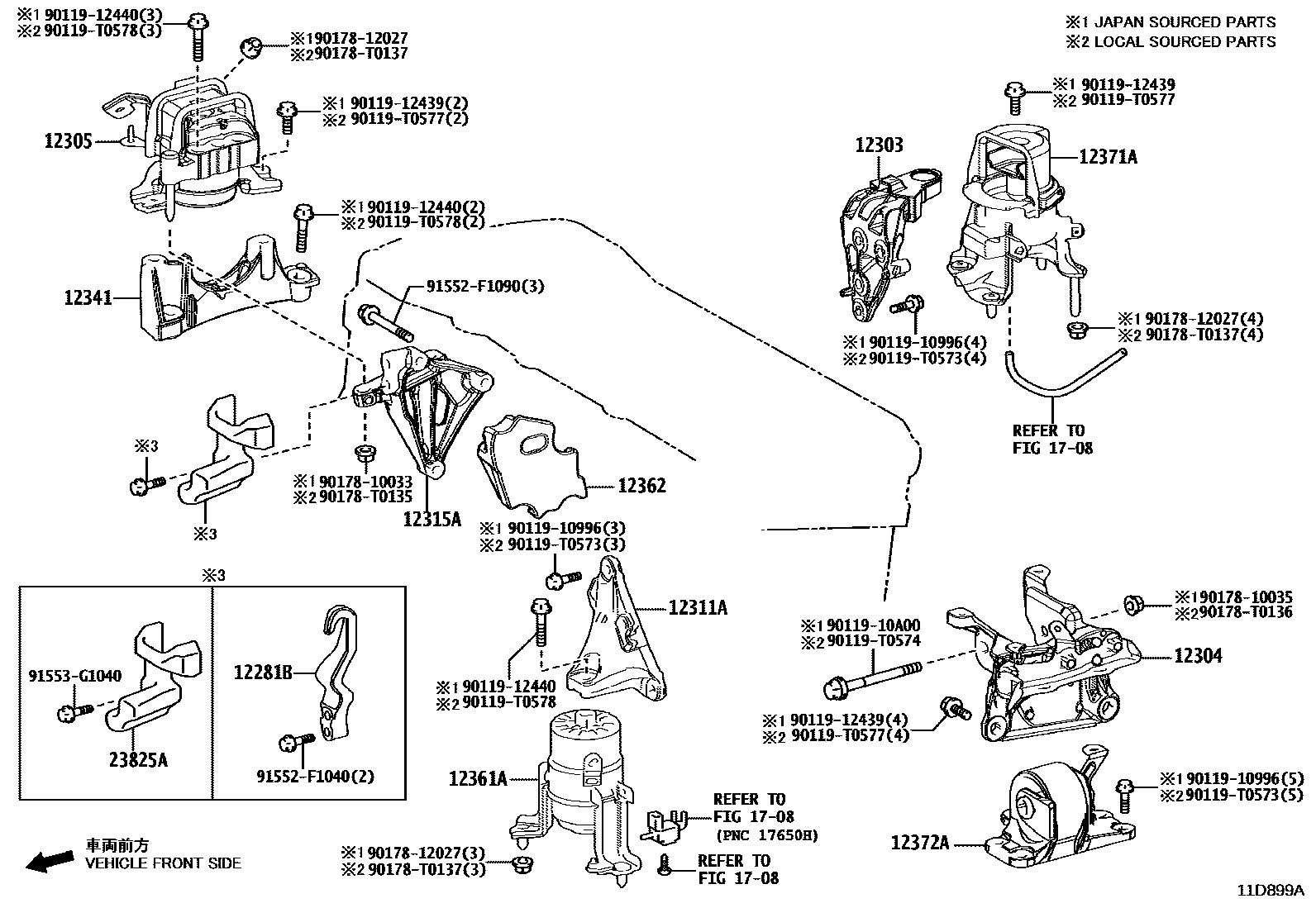 ※1 JAPAN SOURCED PARTS
※2 LOCAL SOURCED PARTS

※1 90119-12440(3)
※2 90119-T0578(3)

※1 90178-12027
※2 90178-T0137

※1 90119-12439(2)
※2 90119-T0577(2)

12305

※1 90119-12440(2)
※2 90119-T0578(2)

12341

91552-F1090(3)

※3

※1 90178-10033
※2 90178-T0135

12315A

※3

12362

※1 90119-10996(3)
※2 90119-T0573(3)

12311A

※1 90119-12440
※2 90119-T0578

12361A

※1 90178-12027(3)
※2 90178-T0137(3)

REFER TO
FIG 17-08
(PNC 17650H)

REFER TO
FIG 17-08

※3

91553-G1040

23825A

12281B

91552-F1040(2)

車両前方
VEHICLE FRONT SIDE

※1 90119-12439
※2 90119-T0577

12303

12371A

※1 90119-10996(4)
※2 90119-T0573(4)

※1 90178-12027(4)
※2 90178-T0137(4)

REFER TO
FIG 17-08

※1 90178-10035
※2 90178-T0136

※1 90119-10A00
※2 90119-T0574

12304

※1 90119-12439(4)
※2 90119-T0577(4)

※1 90119-10996(5)
※2 90119-T0573(5)

12372A

11D899A