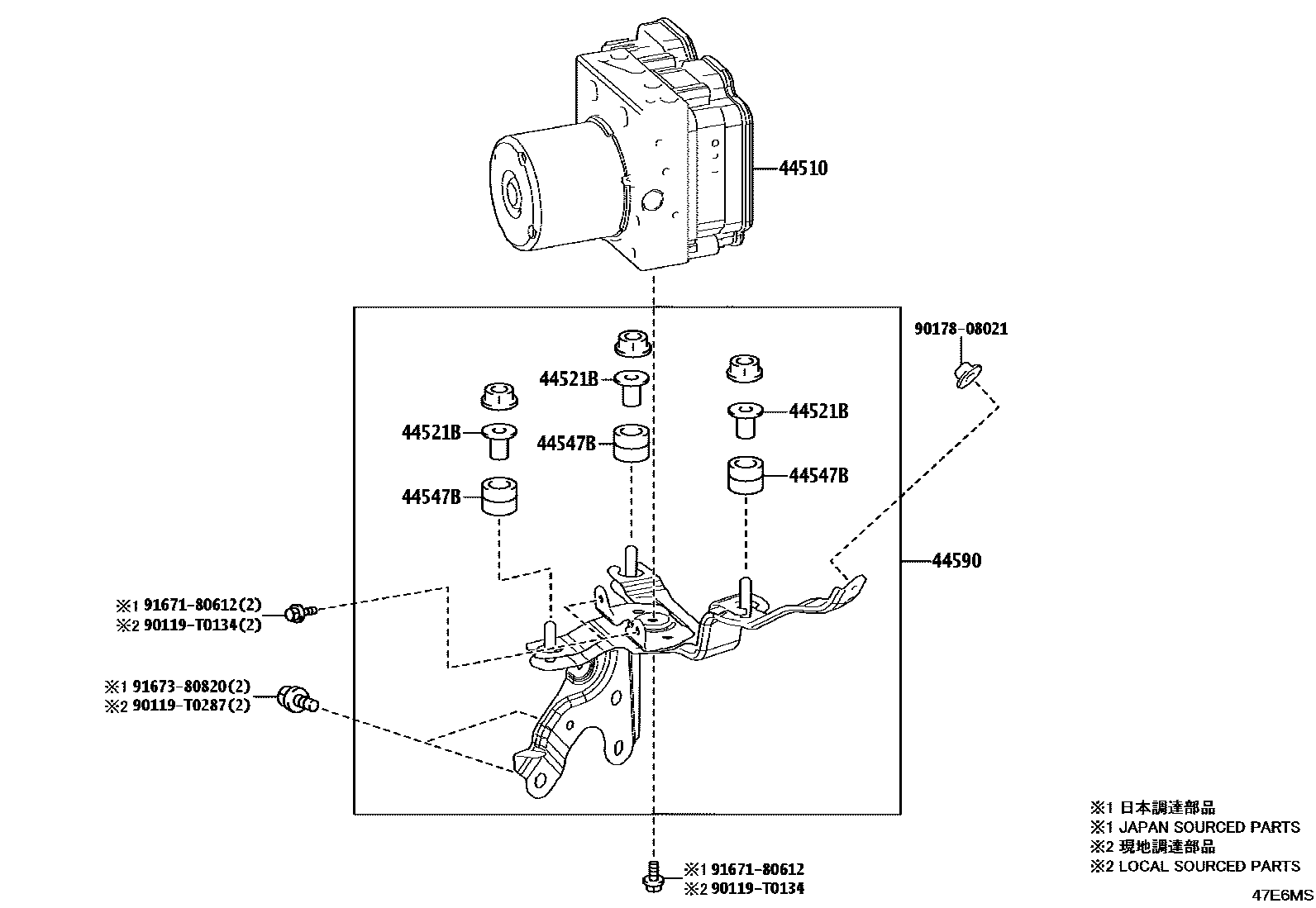 44510

90178-08021

44521B

44521B

44521B

44547B

44547B

44547B

44590

※1 91671-80612(2)
※2 90119-T0134(2)

※1 91673-80820(2)
※2 90119-T0287(2)

※1 91671-80612
※2 90119-T0134

※1 日本調達部品
※1 JAPAN SOURCED PARTS
※2 現地調達部品
※2 LOCAL SOURCED PARTS

47E6MS