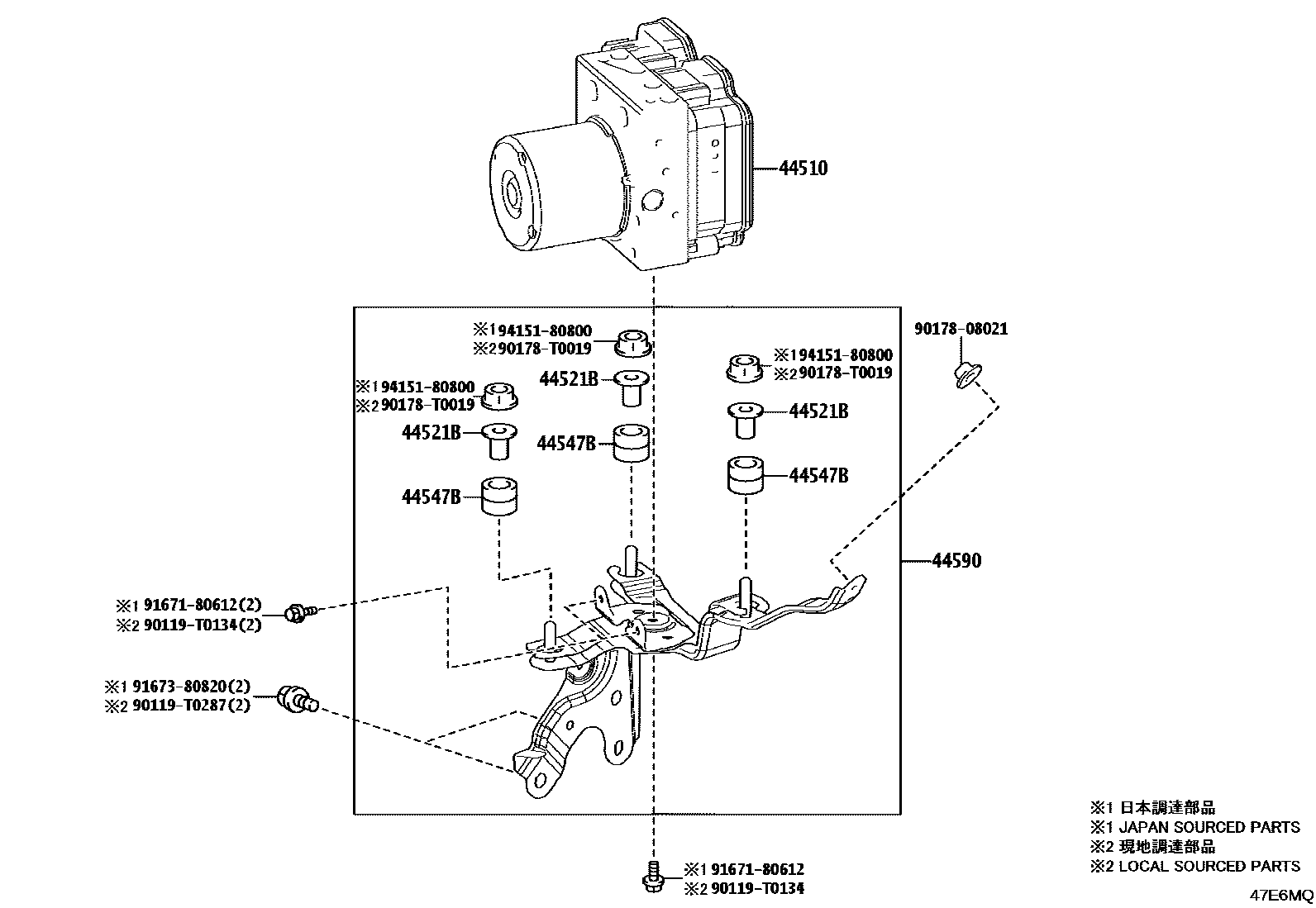 44510

※1 94151-80800
※2 90178-T0019

44521B

44547B

※1 94151-80800
※2 90178-T0019

44521B

44547B

※1 94151-80800
※2 90178-T0019

44521B

44547B

90178-08021

44590

※1 91671-80612(2)
※2 90119-T0134(2)

※1 91673-80820(2)
※2 90119-T0287(2)

※1 91671-80612
※2 90119-T0134

※1 日本調達部品
※1 JAPAN SOURCED PARTS
※2 現地調達部品
※2 LOCAL SOURCED PARTS

47E6MQ