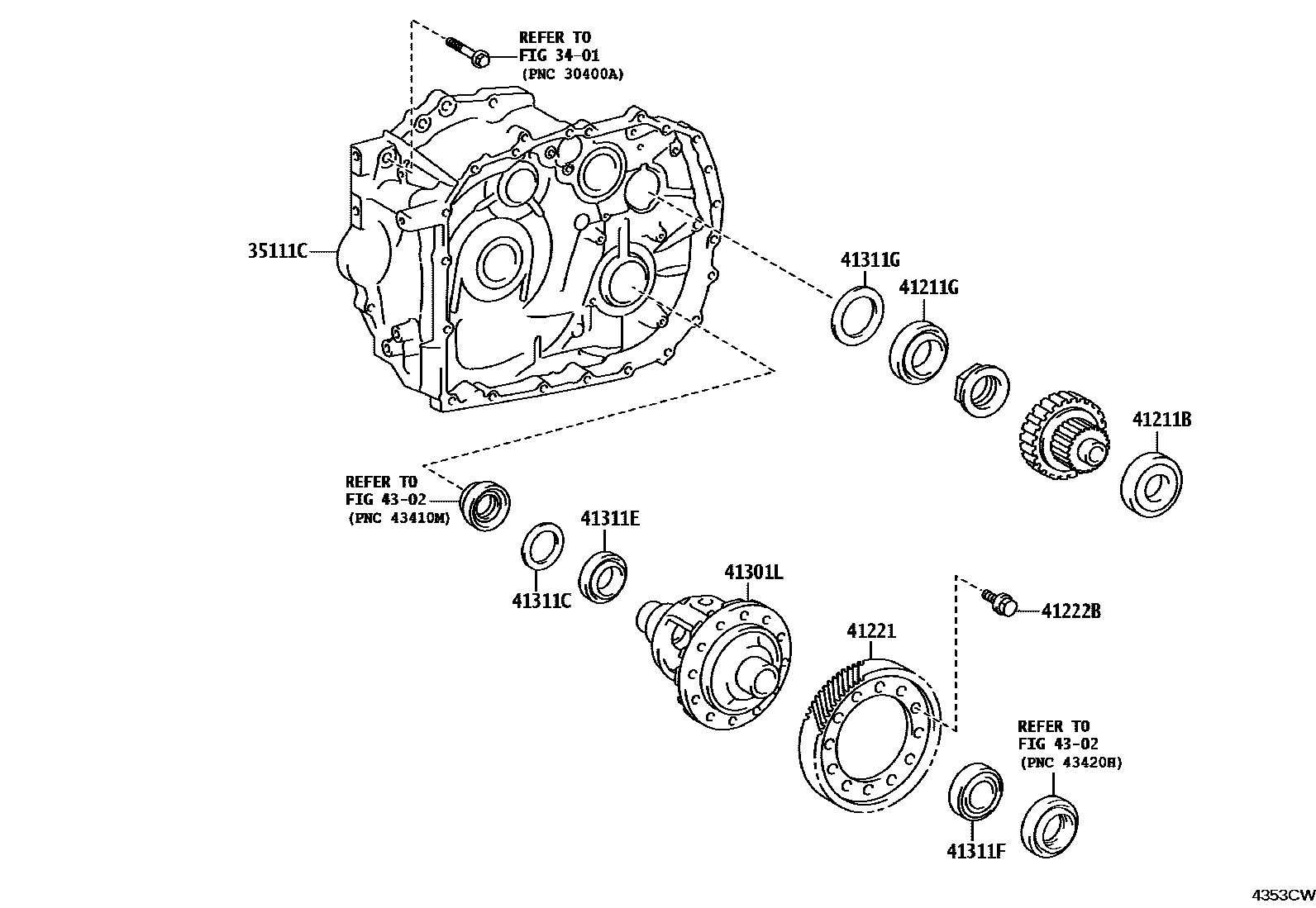 REFER TO
FIG 34-01
(PNC 30400A)

35111C

41311G

41211G

41211B

REFER TO
FIG 43-02
(PNC 43410M)

41311E

41311C

41301L

41222B

41221

REFER TO
FIG 43-02
(PNC 43420H)

41311F

4353CW