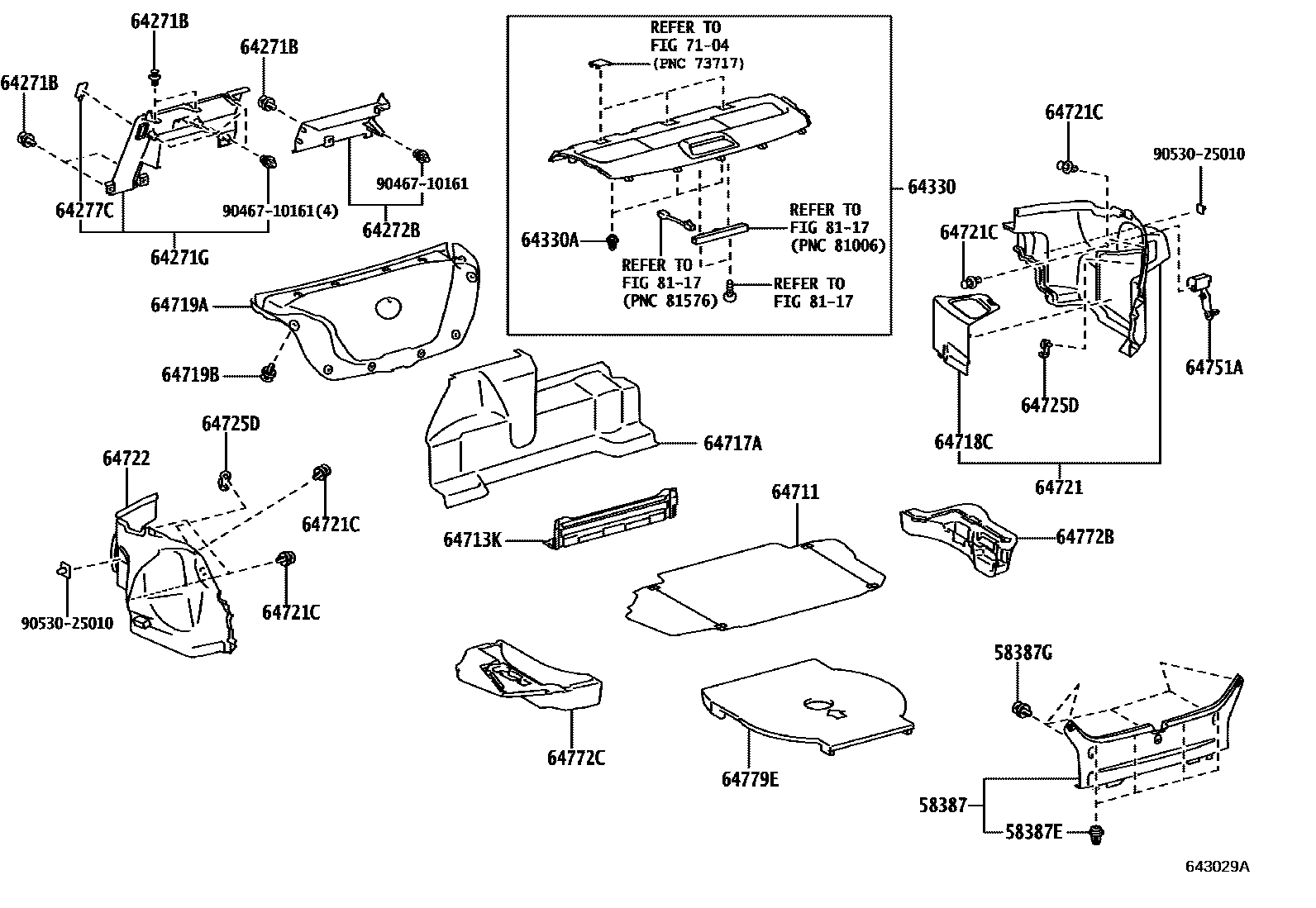 64271B
64271B
64271B
64277C
90467-10161(4)
90467-10161
64272B
64271G

REFER TO
FIG 71-04
(PNC 73717)
64330
64330A
REFER TO
FIG 81-17
(PNC 81006)
REFER TO
FIG 81-17
(PNC 81576)
REFER TO
FIG 81-17

64721C
90530-25010
64721C
64751A
64725D
64718C
64721

64719A
64719B
64717A

64725D
64722
64721C
64721C
90530-25010

64713K
64711
64772B

64772C
64779E
58387G
58387
58387E

643029A