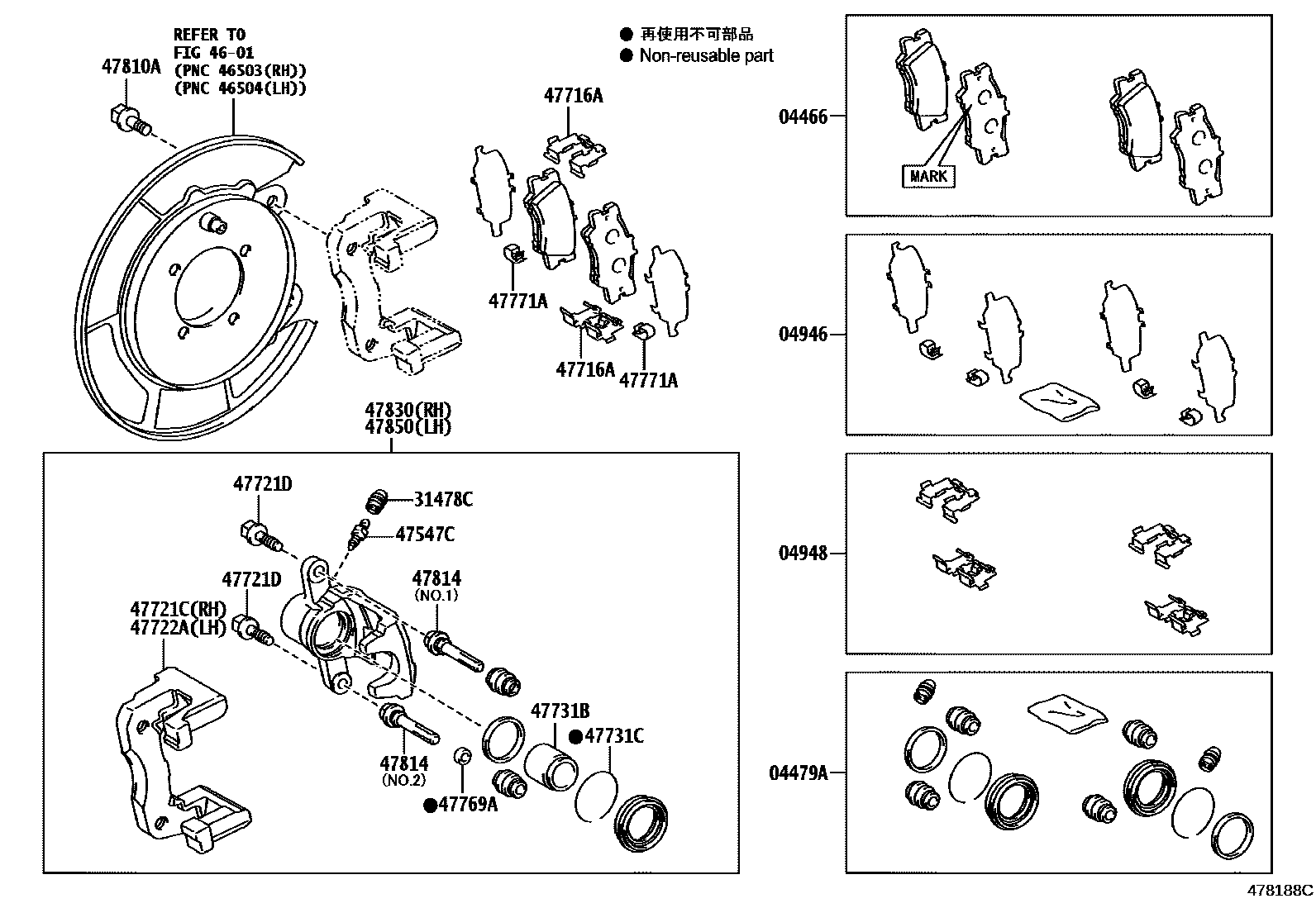 REFER TO
FIG 46-01
(PNC 46503(RH))
(PNC 46504(LH))

47810A

● 再使用不可部品
● Non-reusable part

47716A

47771A

47716A 47771A

47830(RH)
47850(LH)

47721D

31478C

47547C

47721D

47814
(NO.1)

47721C(RH)
47722A(LH)

47731B
●47731C

47814
(NO.2)

●47769A

04466

MARK

04946

04948

04479A

478188C