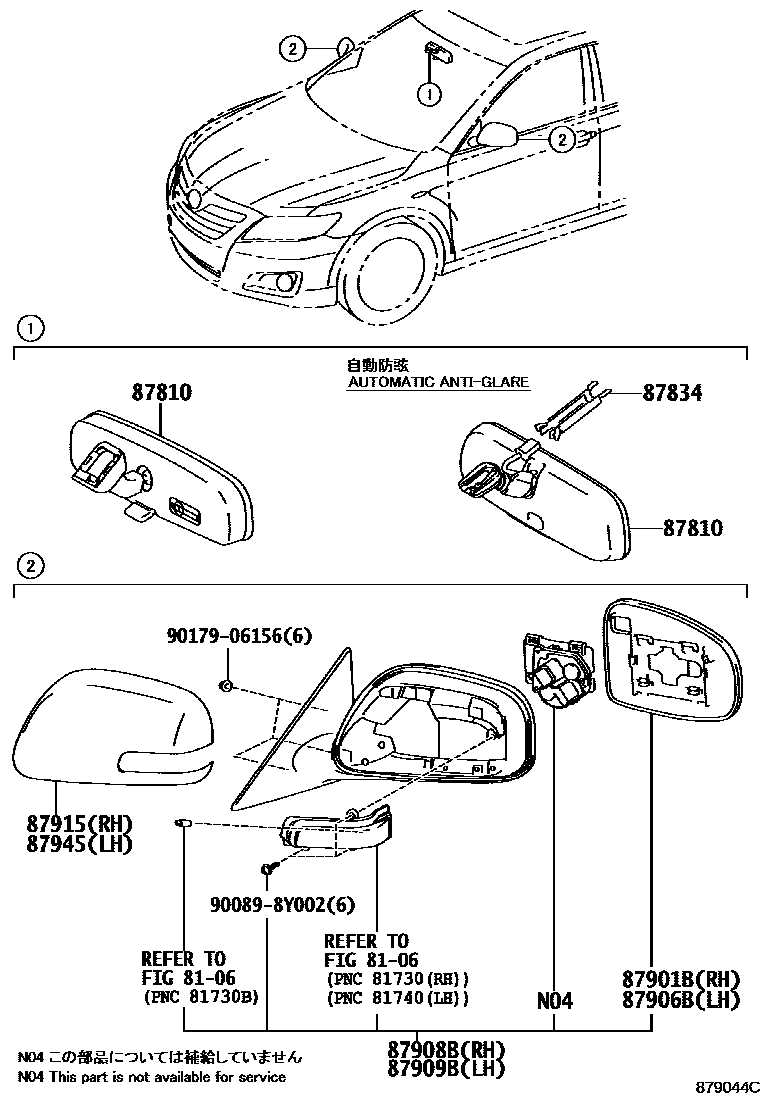 2
1
2

1

自動防眩
AUTOMATIC ANTI-GLARE

87810

87834

87810

2

90179-06156(6)

87915(RH)
87945(LH)

90089-8Y002(6)

REFER TO
FIG 81-06
(PNC 81730B)

REFER TO
FIG 81-06
(PNC 81730(RH))
(PNC 81740(LH))

N04

87901B(RH)
87906B(LH)

87908B(RH)
87909B(LH)

N04 この部品については補給していません
N04 This part is not available for service

879044C