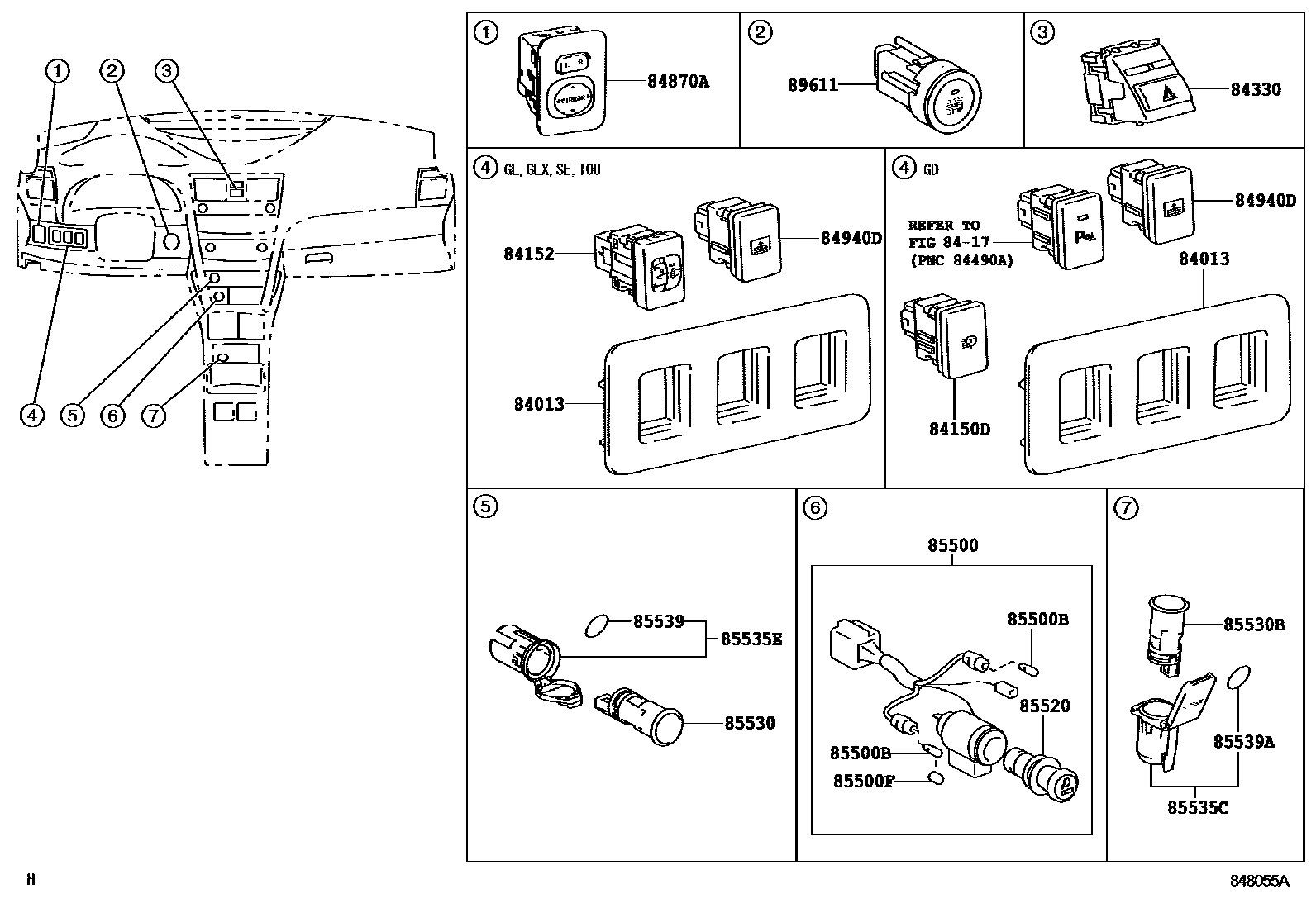 ① ② ③

④ ⑤ ⑥ ⑦

①
84870A

②
89611

③
84330

④ GL, GLX, SE, TOU
84152
84940D
84013

④ GD
REFER TO FIG 84-17 (PNC 84490A)
84940D
84013
84150D

⑤
85539
85535E
85530

⑥
85500
85500B
85520
85500B
85500F

⑦
85530B
85539A
85535C

H

848055A