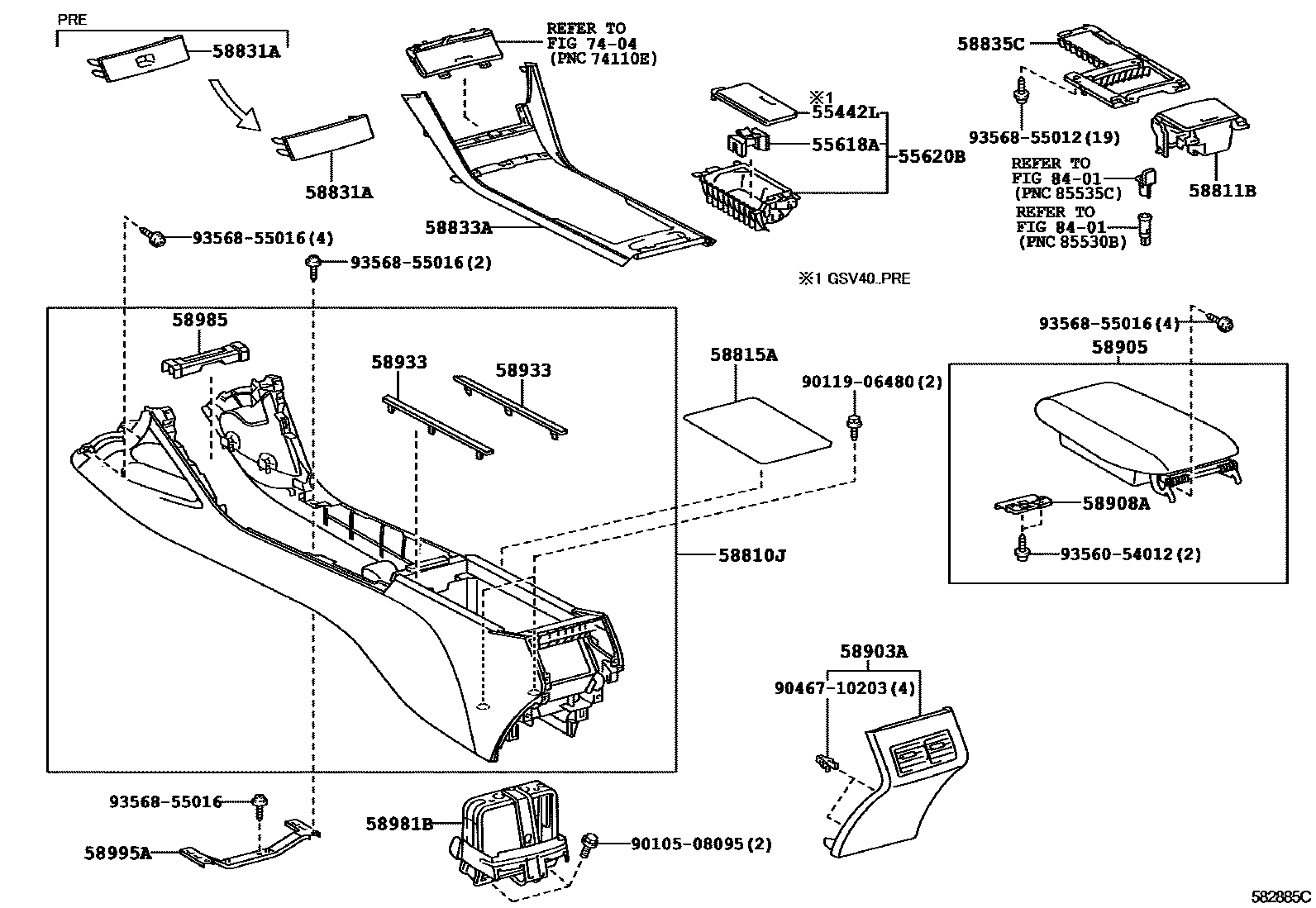 PRE
58831A
58831A
REFER TO
FIG 74-04
(PNC 74110E)
58833A
※1
55442L
55618A
55620B
58835C
93568-55012(19)
REFER TO
FIG 84-01
(PNC 85535C)
REFER TO
FIG 84-01
(PNC 85530B)
58811B
93568-55016(4)
93568-55016(2)
※1 GSV40..PRE
58985
58933
58933
58815A
90119-06480(2)
93568-55016(4)
58905
58908A
93560-54012(2)
58810J
58903A
90467-10203(4)
93568-55016
58995A
58981B
90105-08095(2)
582885C