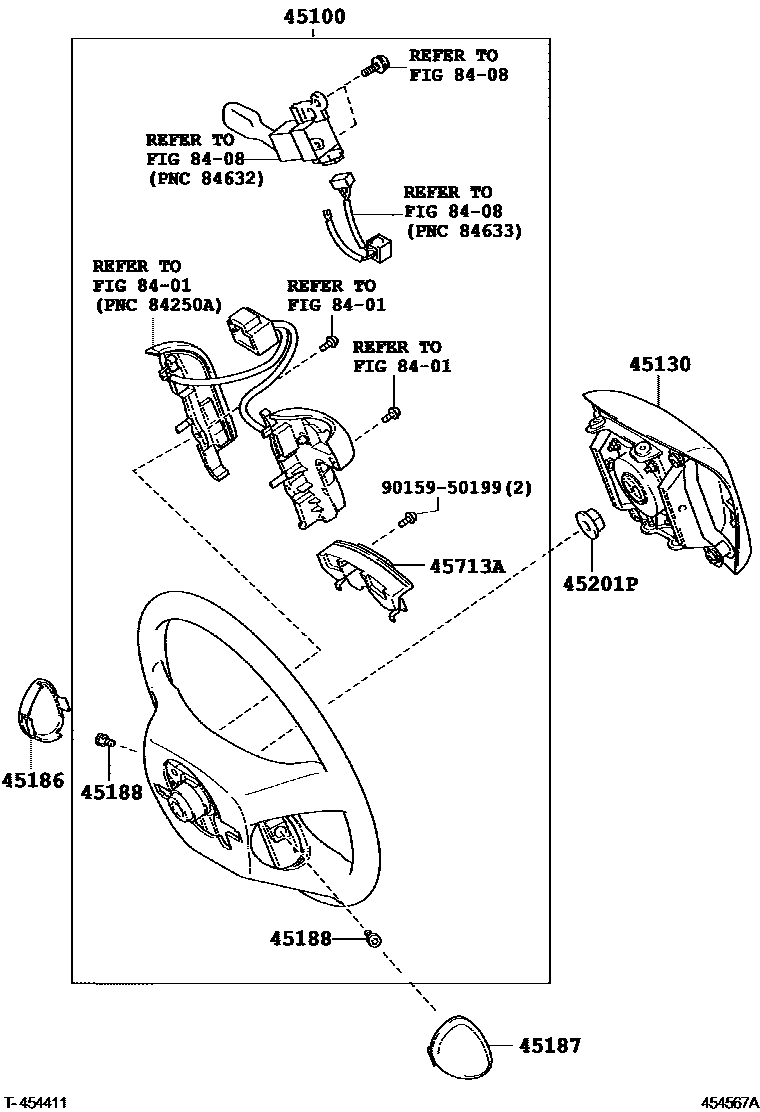 45100

REFER TO FIG 84-08

REFER TO FIG 84-08 (PNC 84632)

REFER TO FIG 84-08 (PNC 84633)

REFER TO FIG 84-01 (PNC 84250A)

REFER TO FIG 84-01

REFER TO FIG 84-01

45130

90159-50199(2)

45713A

45201P

45186

45188

45188

45187

T-454411

454567A