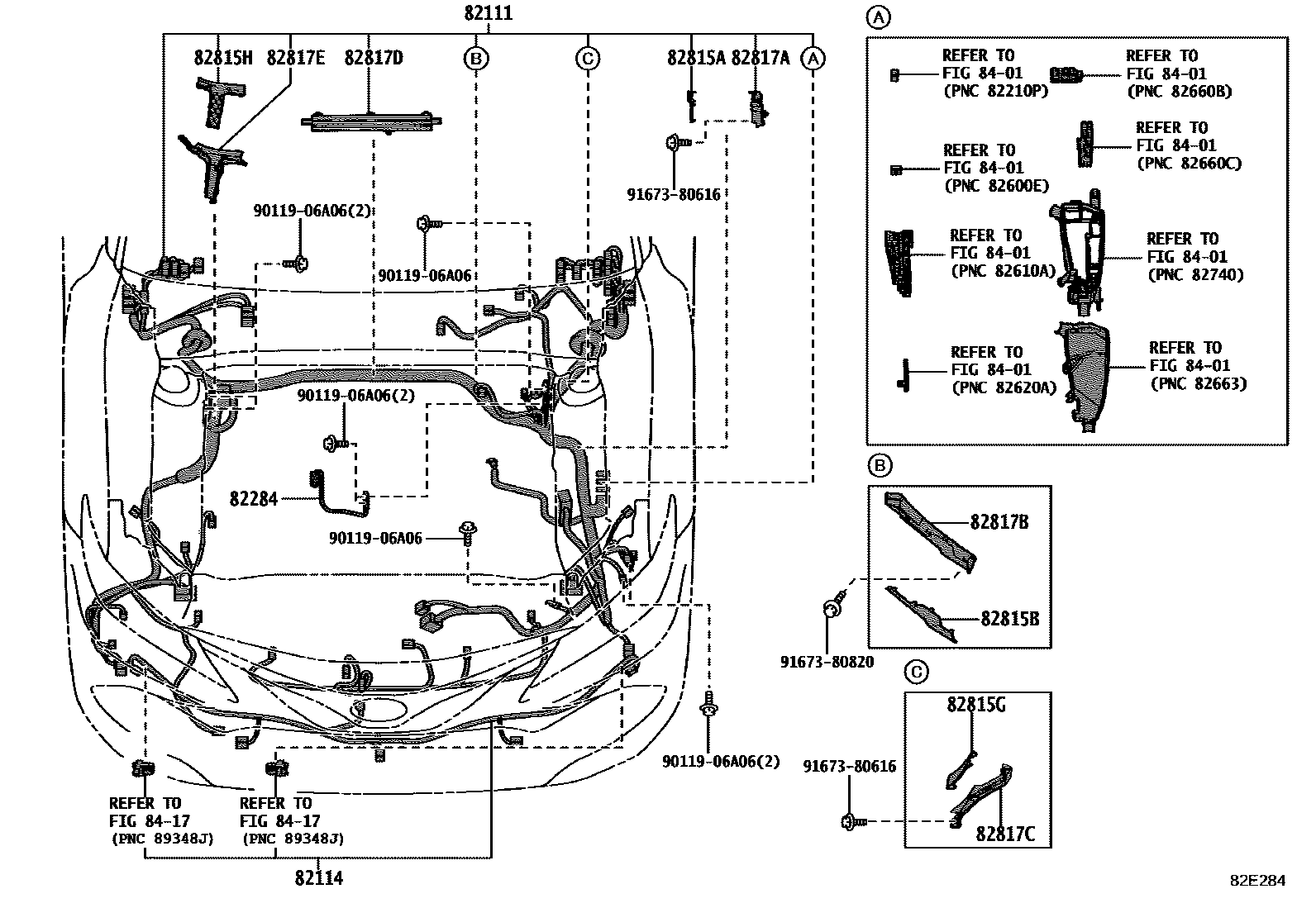 82111

82815H 82817E 82817D B C 82815A 82817A A

91673-80616

90119-06A06(2)

90119-06A06

90119-06A06(2)

82284

90119-06A06

90119-06A06(2)

REFER TO FIG 84-17 (PNC 89348J)

REFER TO FIG 84-17 (PNC 89348J)

82114

A

REFER TO FIG 84-01 (PNC 82210P)

REFER TO FIG 84-01 (PNC 82660B)

REFER TO FIG 84-01 (PNC 82600E)

REFER TO FIG 84-01 (PNC 82660C)

REFER TO FIG 84-01 (PNC 82610A)

REFER TO FIG 84-01 (PNC 82740)

REFER TO FIG 84-01 (PNC 82620A)

REFER TO FIG 84-01 (PNC 82663)

B

82817B

82815B

91673-80820

C

82815G

91673-80616

82817C

82E284