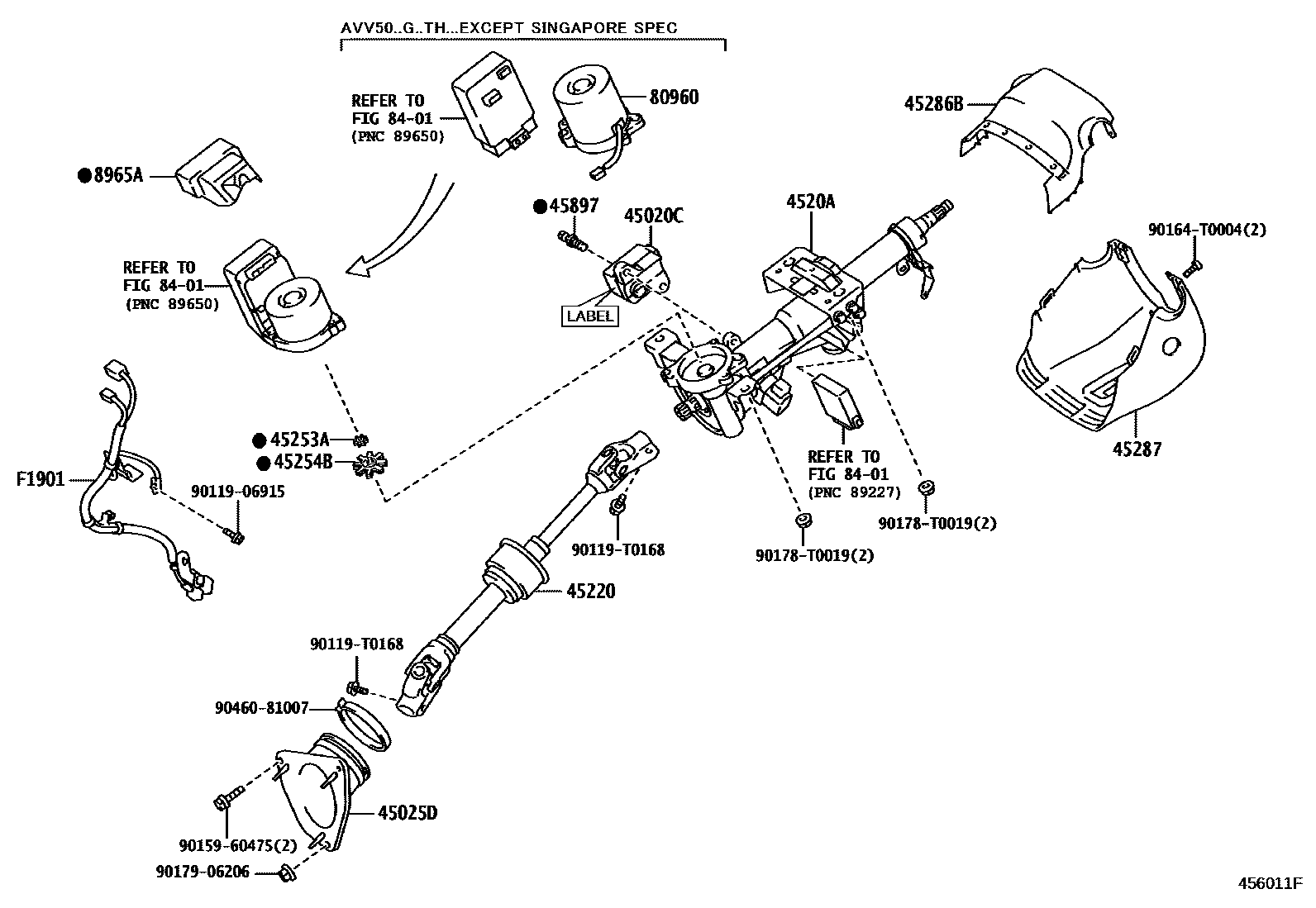 AVV50..G..TH...EXCEPT SINGAPORE SPEC

REFER TO
FIG 84-01
(PNC 89650)

80960

45286B

●8965A

●45897

45020C

4520A

90164-T0004(2)

REFER TO
FIG 84-01
(PNC 89650)

LABEL

●45253A
●45254B

F1901

90119-06915

REFER TO
FIG 84-01
(PNC 89227)

45287

90178-T0019(2)

90119-T0168

90178-T0019(2)

45220

90119-T0168

90460-81007

45025D

90159-60475(2)

90179-06206

456011F