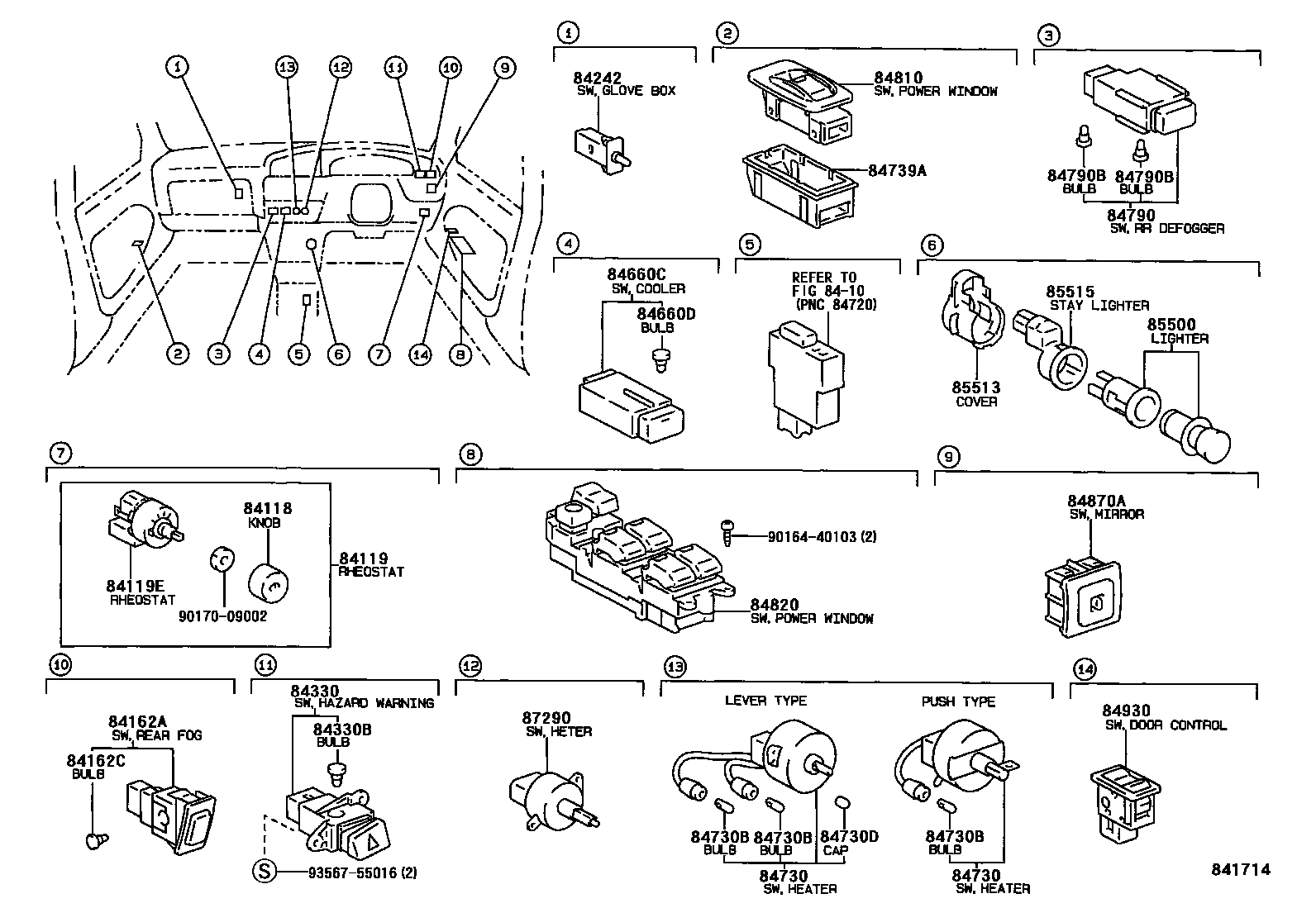 1
13
12
11
10
9
2
3
4
5
6
7
14
8

1
84242
SW, GLOVE BOX

2
84810
SW, POWER WINDOW
84739A

3
84790B
BULB
84790B
BULB
84790
SW, RR DEFOGGER

4
84660C
SW, COOLER
84660D
BULB

5
REFER TO
FIG 84-10
(PNC 84720)

6
85515
STAY LIGHTER
85500
LIGHTER
85513
COVER

7
84118
KNOB
84119
RHEOSTAT
84119E
RHEOSTAT
90170-09002

8
90164-40103 (2)
84820
SW, POWER WINDOW

9
84870A
SW, MIRROR

10
84162A
SW, REAR FOG
84162C
BULB

11
84330
SW, HAZARD WARNING
84330B
BULB
S
93567-55016 (2)

12
87290
SW, HETER

13
LEVER TYPE
PUSH TYPE
84730B
BULB
84730B
BULB
84730D
CAP
84730
SW, HEATER
84730B
BULB
84730
SW, HEATER

14
84930
SW, DOOR CONTROL

841714