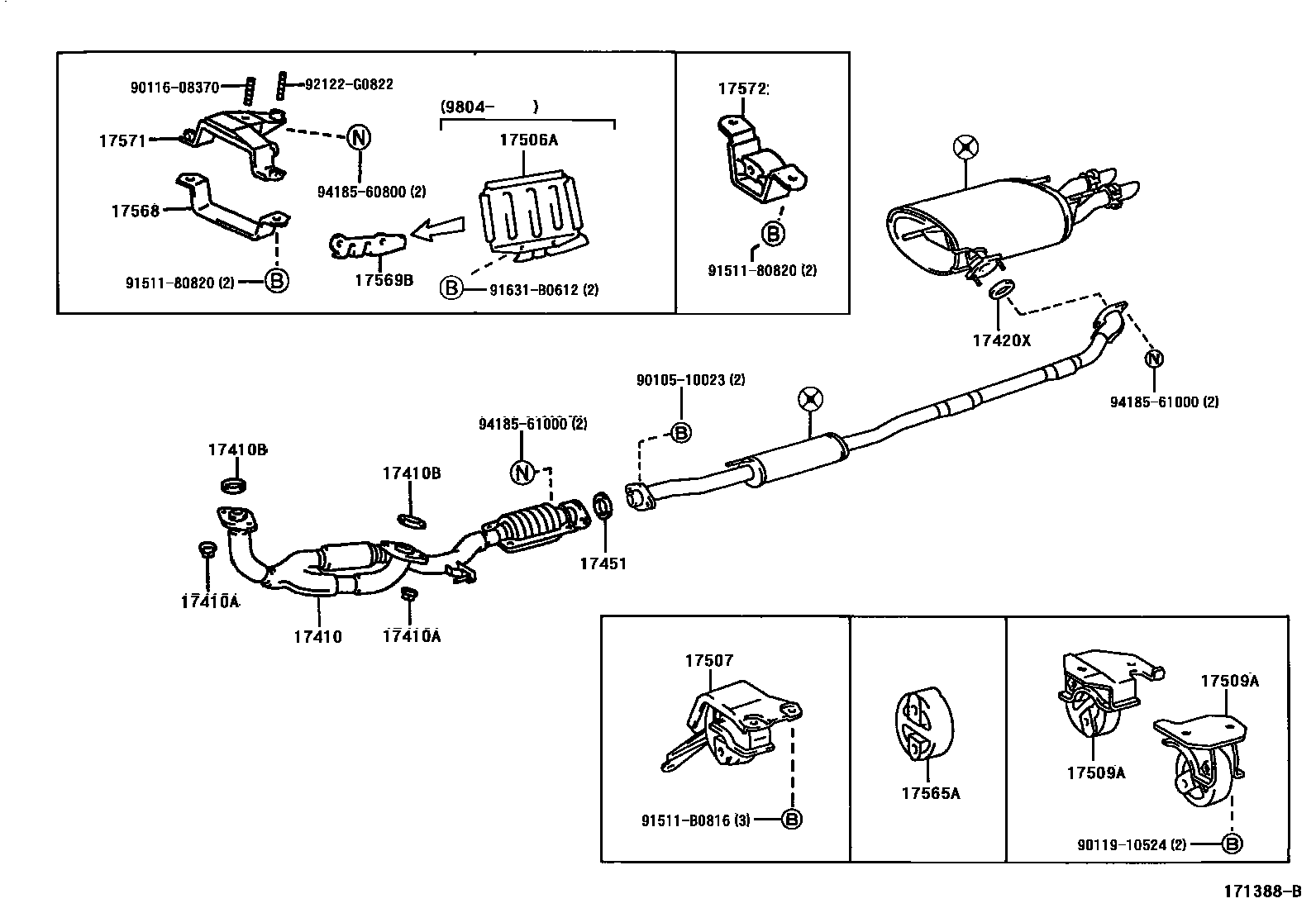 90116-08370
92122-G0822
17571
N
94185-60800 (2)
17568
91511-80820 (2)
B
(9804- )
17506A
17569B
B
91631-B0612 (2)
17572
B
91511-80820 (2)
17420X
N
94185-61000 (2)
90105-10023 (2)
B
94185-61000 (2)
N
17410B
17410B
17451
17410A
17410
17410A
17507
91511-B0816 (3)
B
17565A
17509A
17509A
90119-10524 (2)
B
171388-B