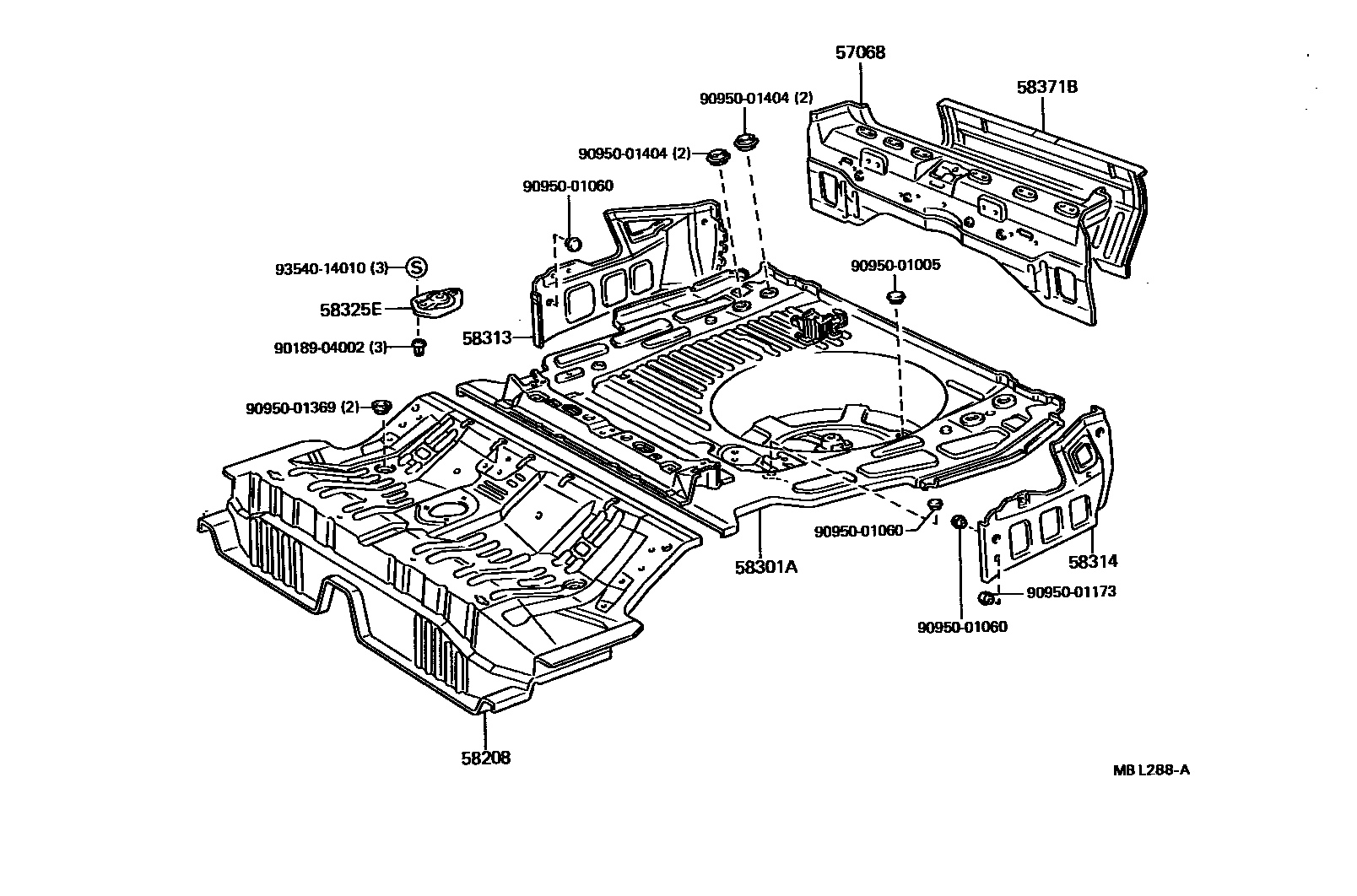 57068
58371B
90950-01404 (2)
90950-01404 (2)
90950-01060
93540-14010 (3)
S
58325E
90189-04002 (3)
58313
90950-01005
90950-01369 (2)
90950-01060
58301A
58314
90950-01173
90950-01060
58208
MB L288-A