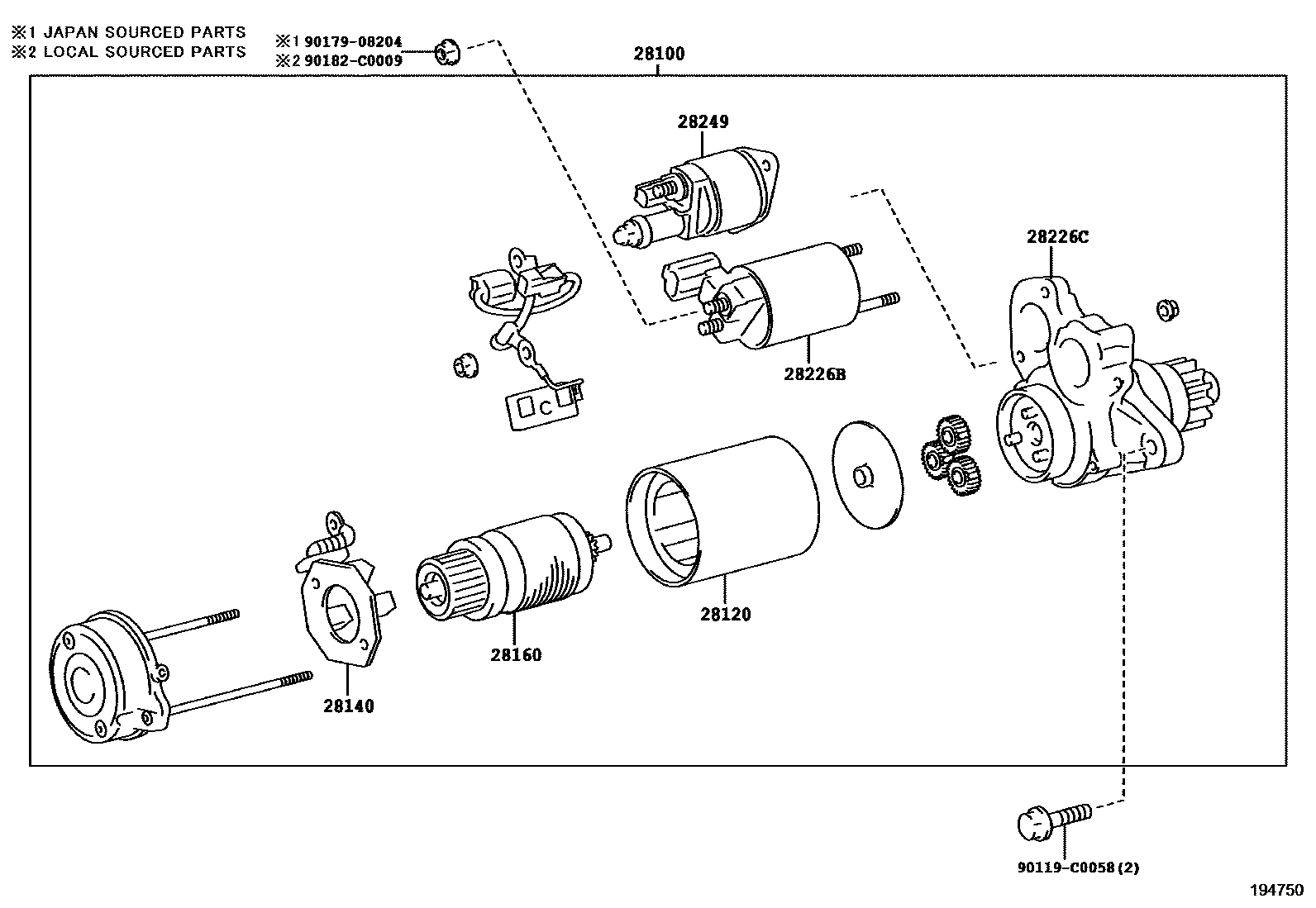 ※1 JAPAN SOURCED PARTS
※2 LOCAL SOURCED PARTS

※1 90179-08204
※2 90182-C0009

28100

28249

28226C

28226B

C

28120

28160

28140

C

90119-C0058(2)

194750