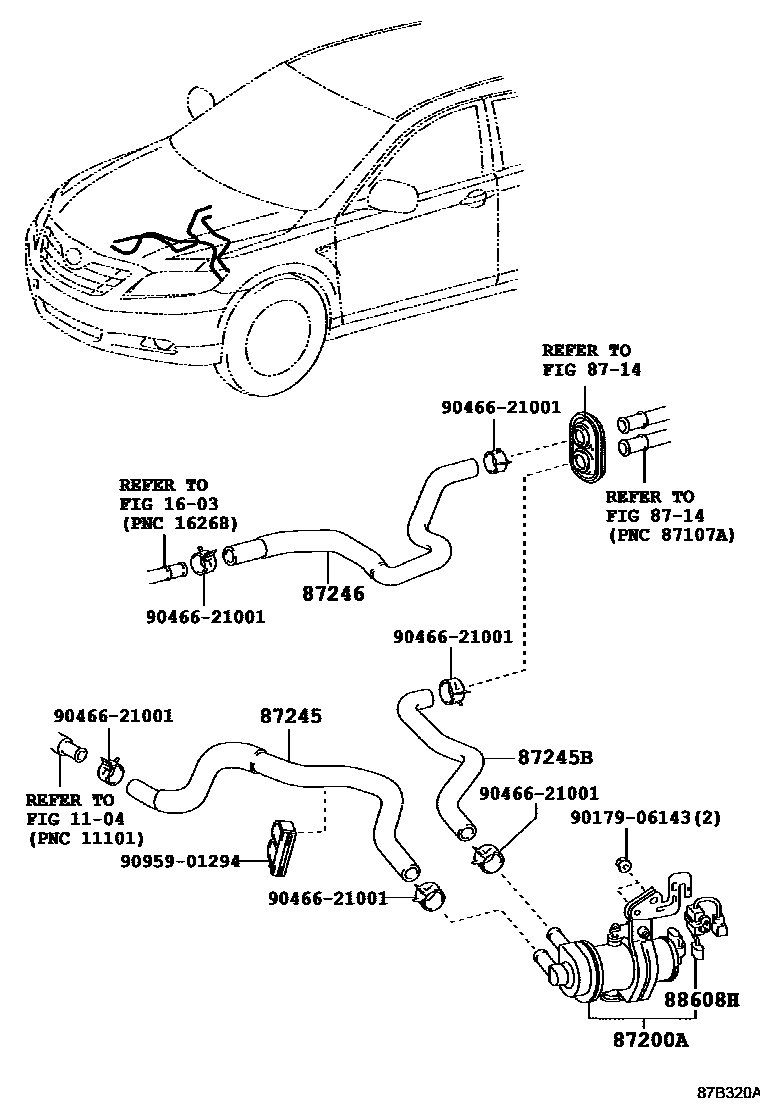 REFER TO
FIG 87-14

90466-21001

REFER TO
FIG 16-03
(PNC 16268)

REFER TO
FIG 87-14
(PNC 87107A)

87246

90466-21001

90466-21001

90466-21001

87245

87245B

REFER TO
FIG 11-04
(PNC 11101)

90466-21001

90179-06143(2)

90959-01294

90466-21001

88608H

87200A

87B320A