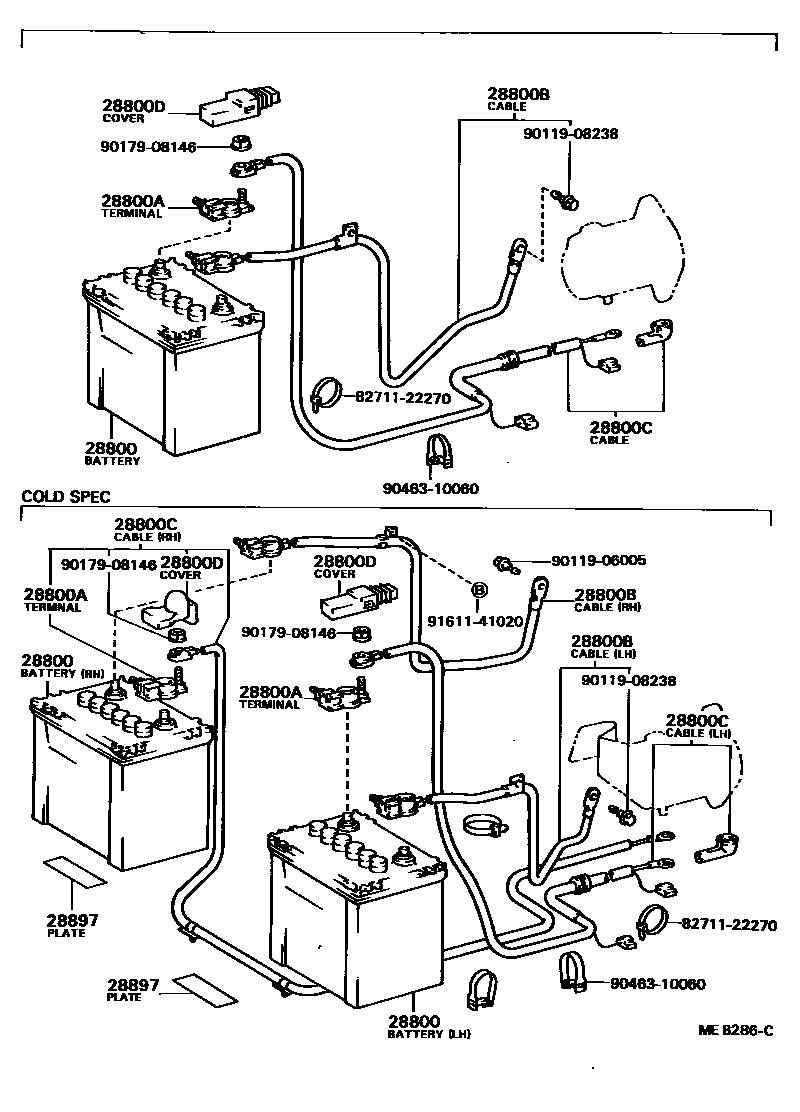 28800D
COVER
90179-08146
28800A
TERMINAL
28800B
CABLE
90119-08238
82711-22270
28800C
CABLE
28800
BATTERY
90463-10060

COLD SPEC
28800C
CABLE (RH)
90179-08146
28800D
COVER
28800A
TERMINAL
28800
BATTERY (RH)
28800D
COVER
90179-08146
28800A
TERMINAL
90119-06005
B
91611-41020
28800B
CABLE (RH)
28800B
CABLE (LH)
90119-08238
28800C
CABLE (LH)
82711-22270
90463-10060
28897
PLATE
28897
PLATE
28800
BATTERY (LH)
ME B286-C